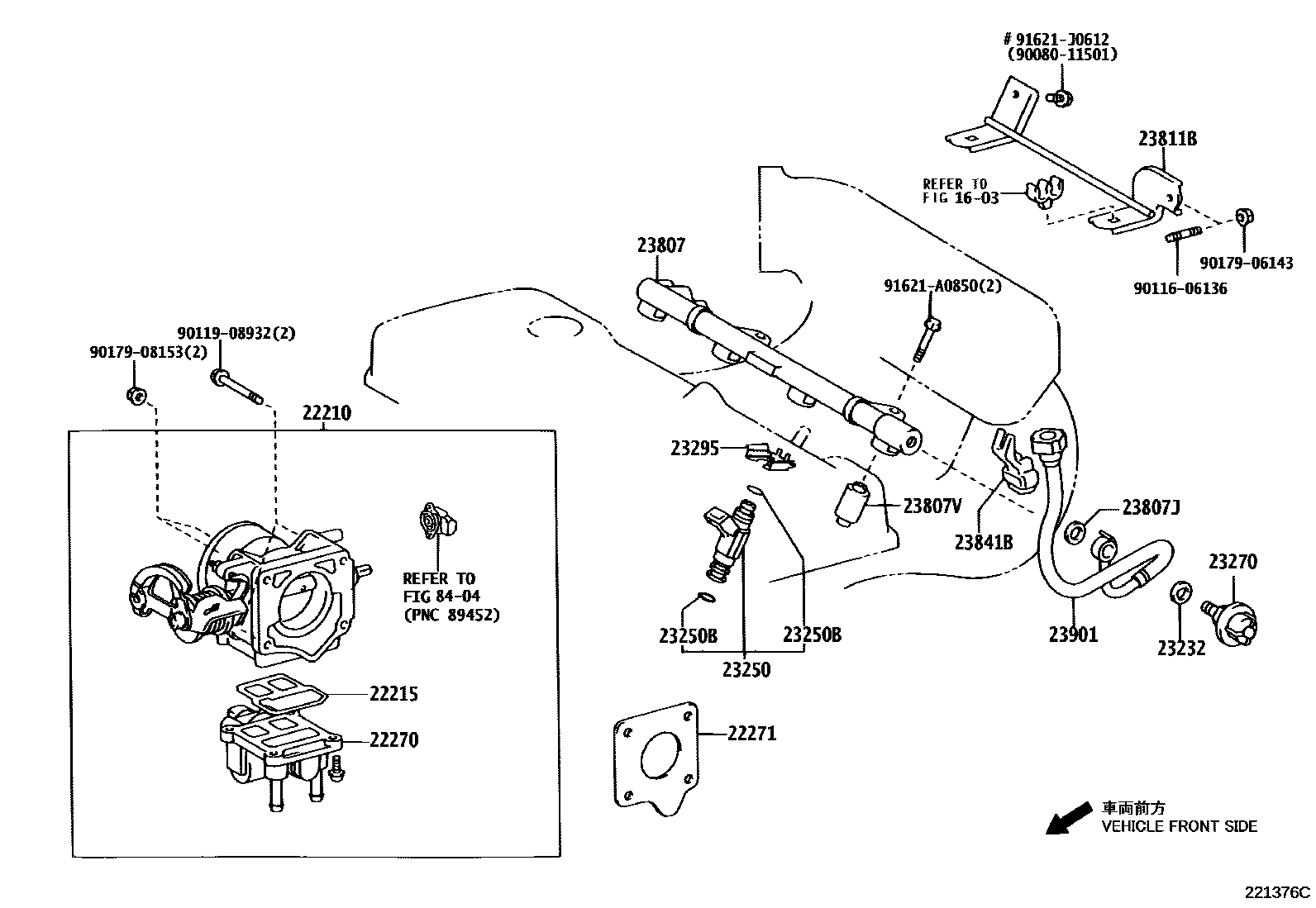 # 91621-J0612
(90080-11501)

23811B

REFER TO
FIG 16-03

90179-06143

90116-06136

23807

91621-A0850(2)

90119-08932(2)
90179-08153(2)

22210

23295

23807V

23841B

23807J

23270

REFER TO
FIG 84-04
(PNC 89452)

23250B

23250B

23250

23901

23232

22215

22270

22271

車両前方
VEHICLE FRONT SIDE

221376C