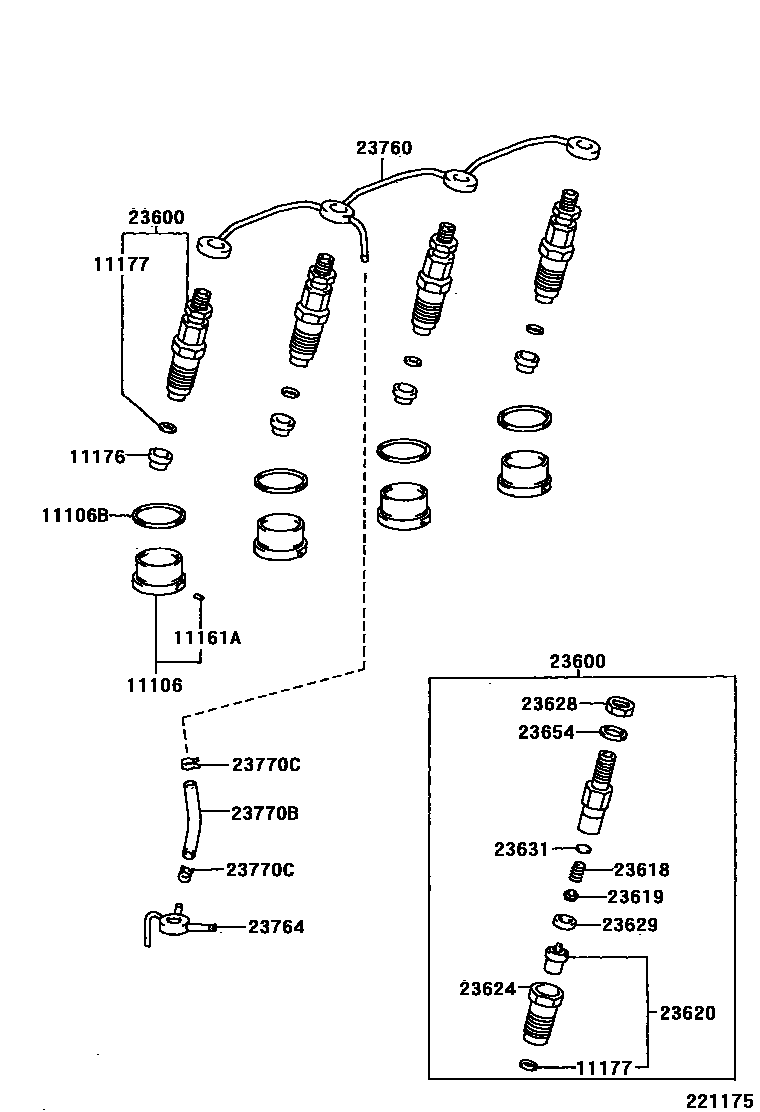 23760
23600
11177
11176
11106B
11161A
11106
23770C
23770B
23770C
23764
23600
23628
23654
23631
23618
23619
23629
23624
23620
11177
221175