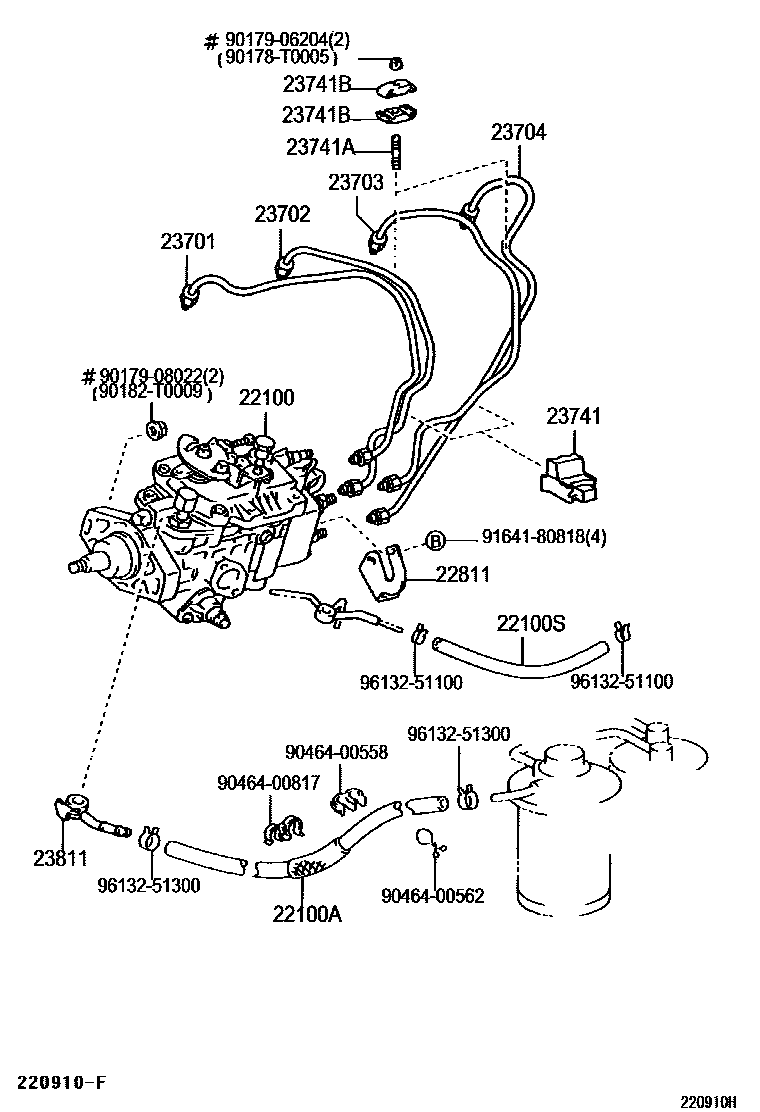 # 90179-06204(2)
(90178-T0005)
23741B
23741B
23741A
23704
23703
23702
23701
# 90179-08022(2)
(90182-T0009)
22100
23741
B 91641-80818(4)
22811
22100S
96132-51100
96132-51100
96132-51300
90464-00558
90464-00817
23811
96132-51300
22100A
90464-00562
220910-F
220910H