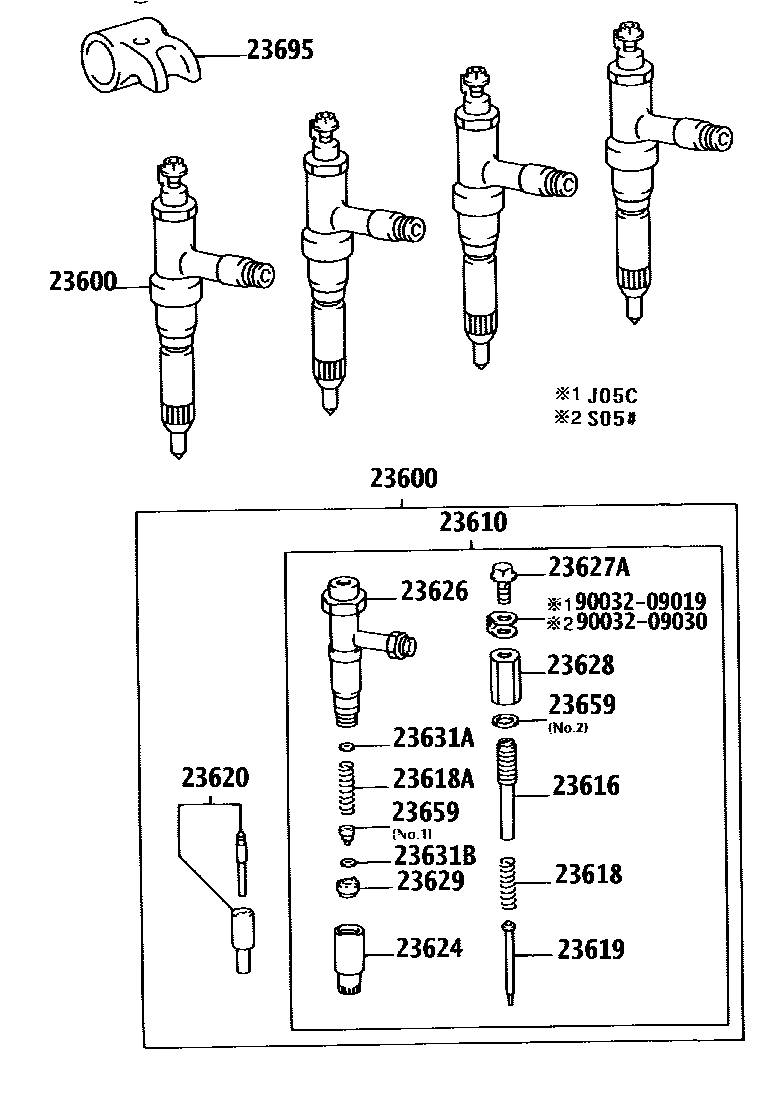 23695

23600

※1 J05C
※2 S05#

23600

23610

23626

23627A

※1 90032-09019
※2 90032-09030

23628

23659
(No.2)

23631A

23618A

23659
(No.1)

23631B

23629

23624

23616

23618

23619

23620