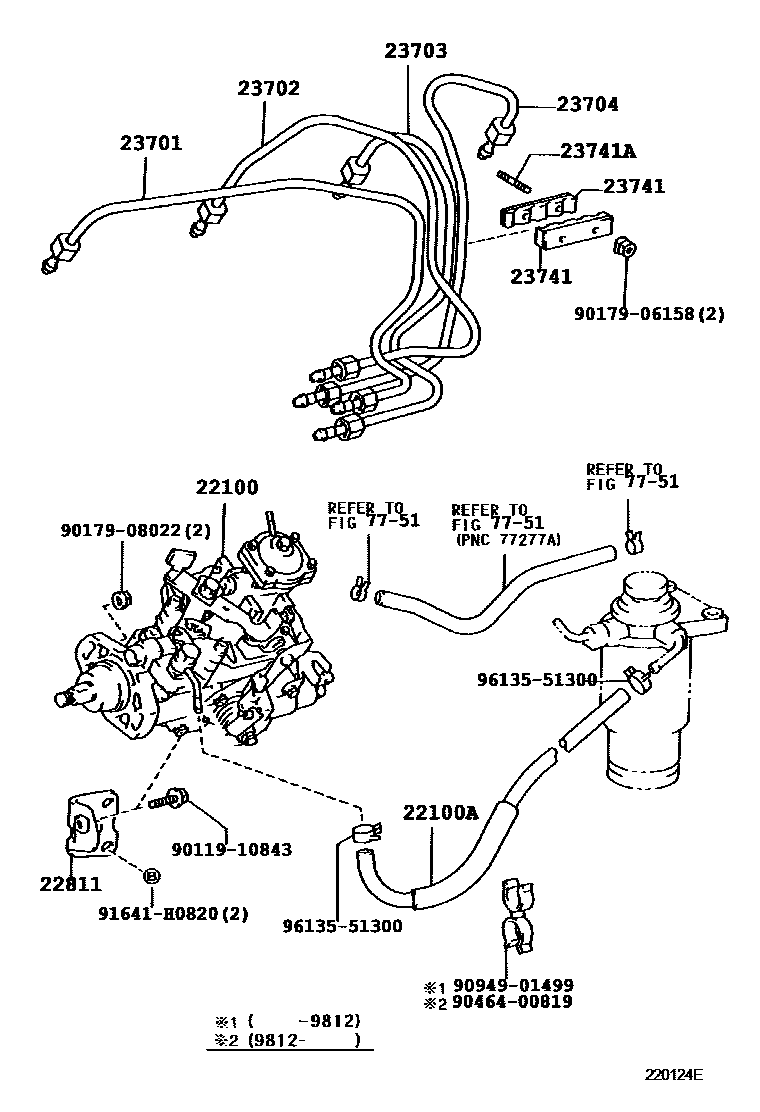 23703
23702
23704
23701
23741A
23741
23741
90179-06158(2)

22100
90179-08022(2)
REFER TO
FIG 77-51
REFER TO
FIG 77-51
(PNC 77277A)
REFER TO
FIG 77-51
96135-51300
22100A
90119-10843
22811
91641-H0820(2)
96135-51300
※1 90949-01499
※2 90464-00819

※1 (     -9812)
※2 (9812-     )

220124E