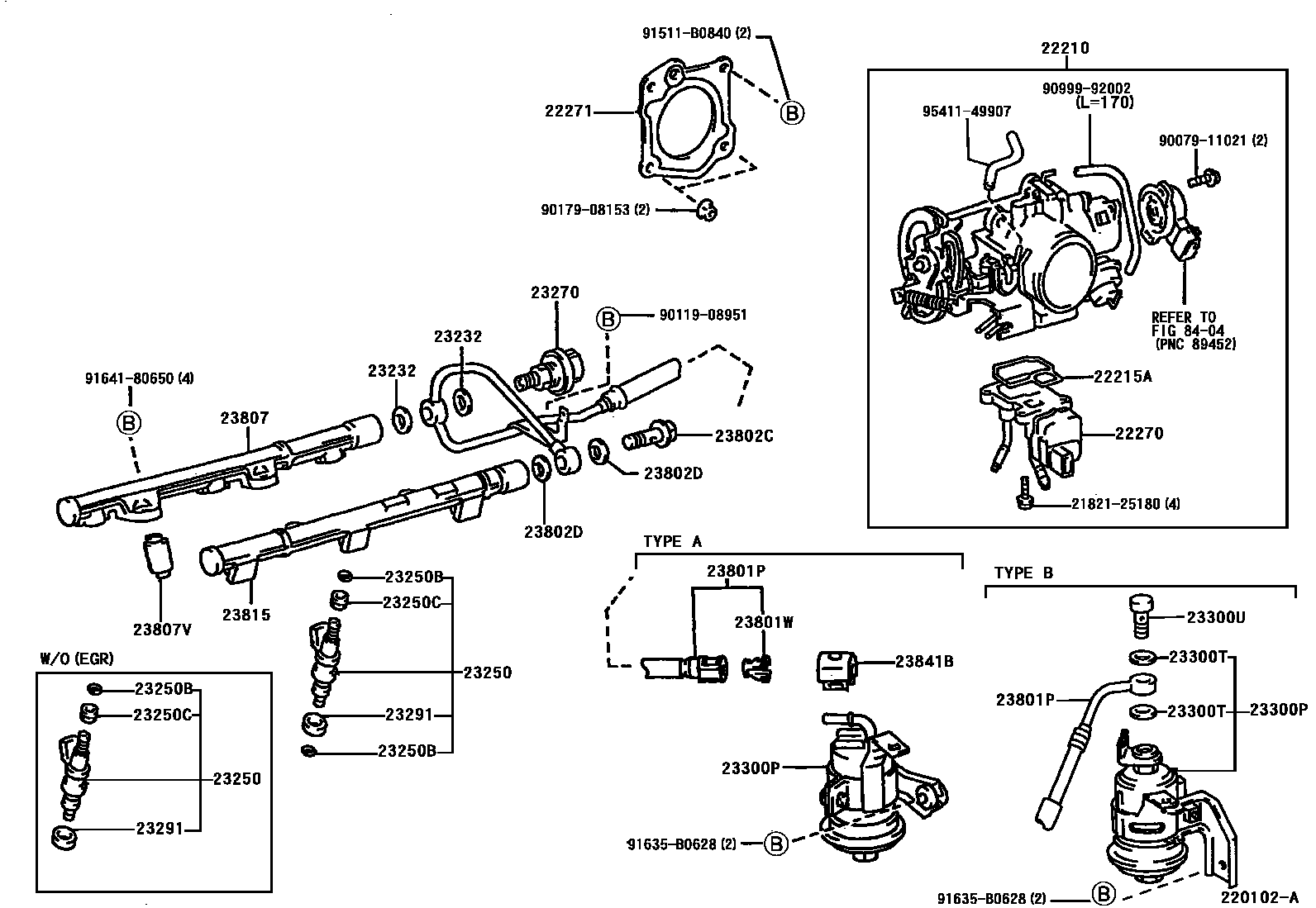 91511-B0840 (2)
B
22271
90179-08153 (2)
22210
90999-92002
(L=170)
95411-49907
90079-11021 (2)
REFER TO
FIG 84-04
(PNC 89452)
22215A
22270
21821-25180 (4)
23270
B
90119-08951
23232
23232
91641-80650 (4)
B
23807
23802C
23802D
23802D
23807V
23815
23250B
23250C
23250
23291
23250B
W/O (EGR)
23250B
23250C
23250
23291
TYPE A
23801P
23801W
23841B
23300P
91635-B0628 (2)
B
TYPE B
23300U
23300T
23801P
23300T
23300P
91635-B0628 (2)
B
220102-A