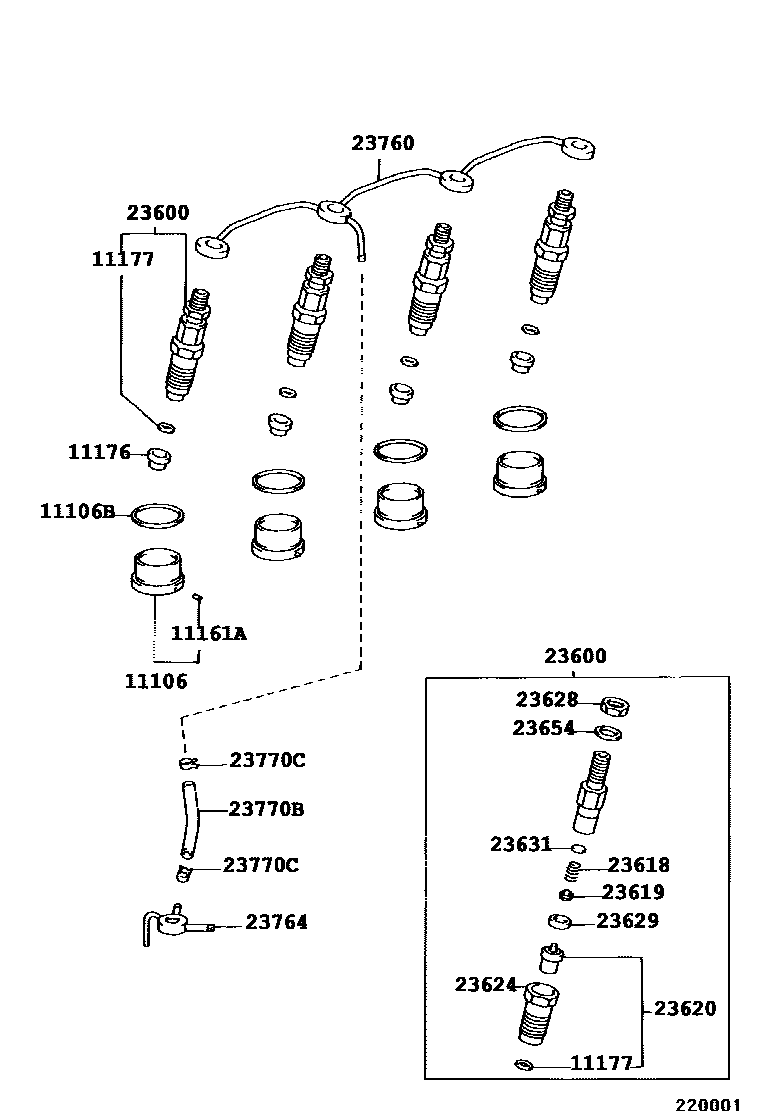 23760

23600

11177

11176

11106B

11161A

11106

23770C

23770B

23770C

23764

23600

23628

23654

23631

23618

23619

23629

23624

23620

11177

220001