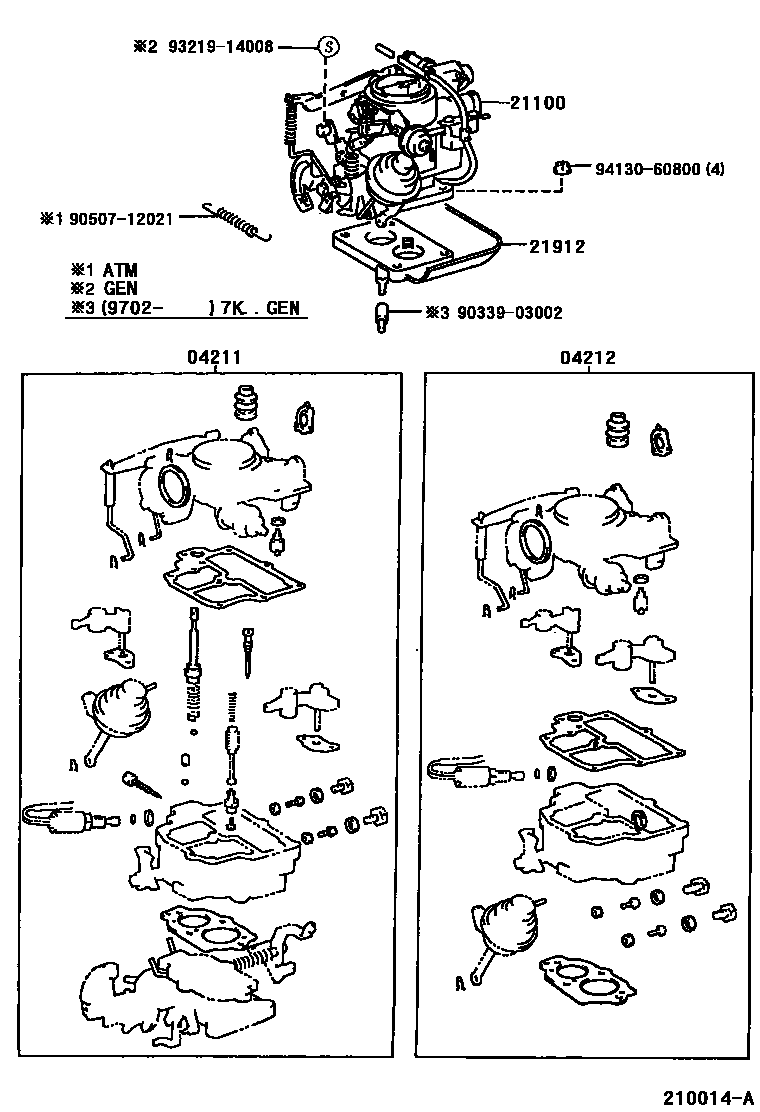 ※2 93219-14008
S
21100
94130-60800 (4)
※1 90507-12021
21912
※1 ATM
※2 GEN
※3 (9702- ) 7K . GEN
※3 90339-03002
04211
04212
210014-A