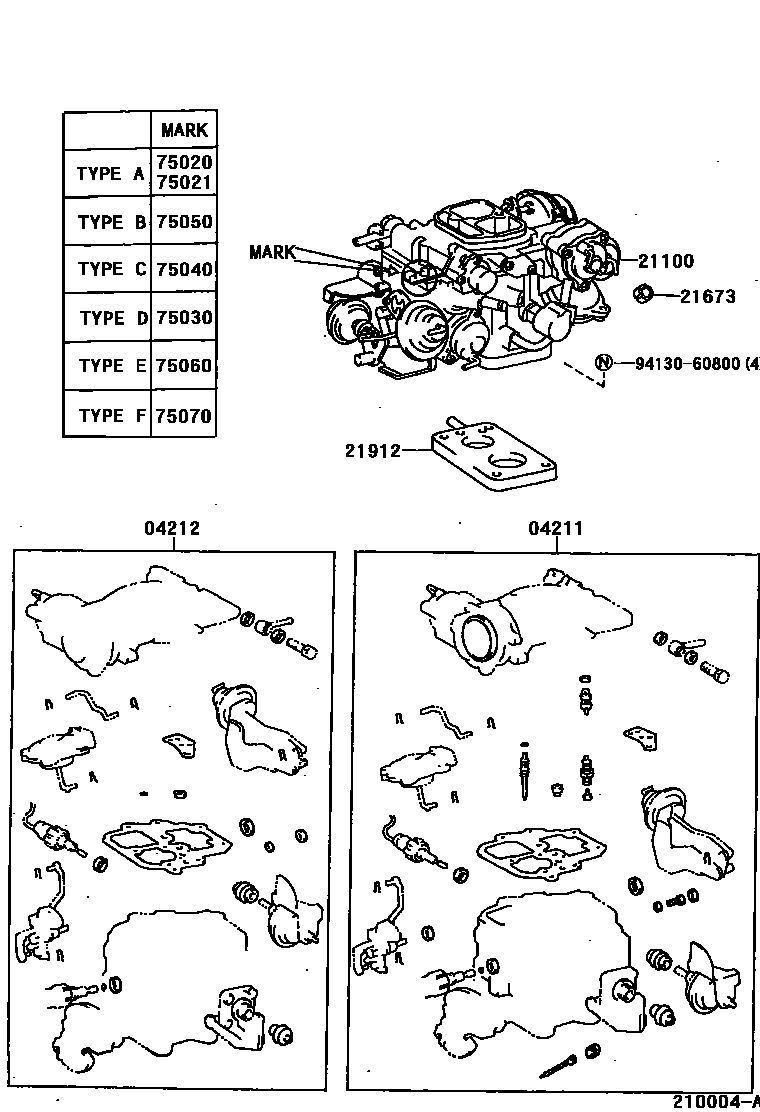 | | MARK |
|---|---|
| TYPE A | 75020 75021 |
| TYPE B | 75050 |
| TYPE C | 75040 |
| TYPE D | 75030 |
| TYPE E | 75060 |
| TYPE F | 75070 |

MARK

21100

21673

N 94130-60800 (4

21912

04212

04211

210004-A