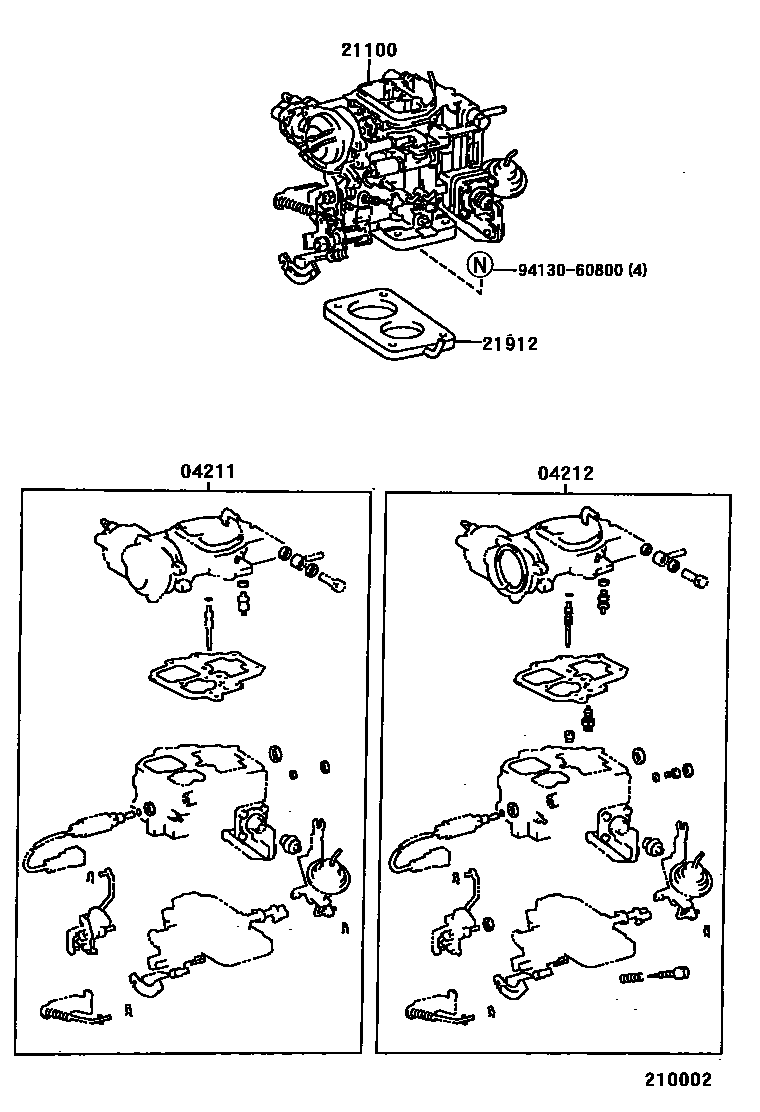 21100

N 94130-60800 (4)

21912

04211

04212

210002