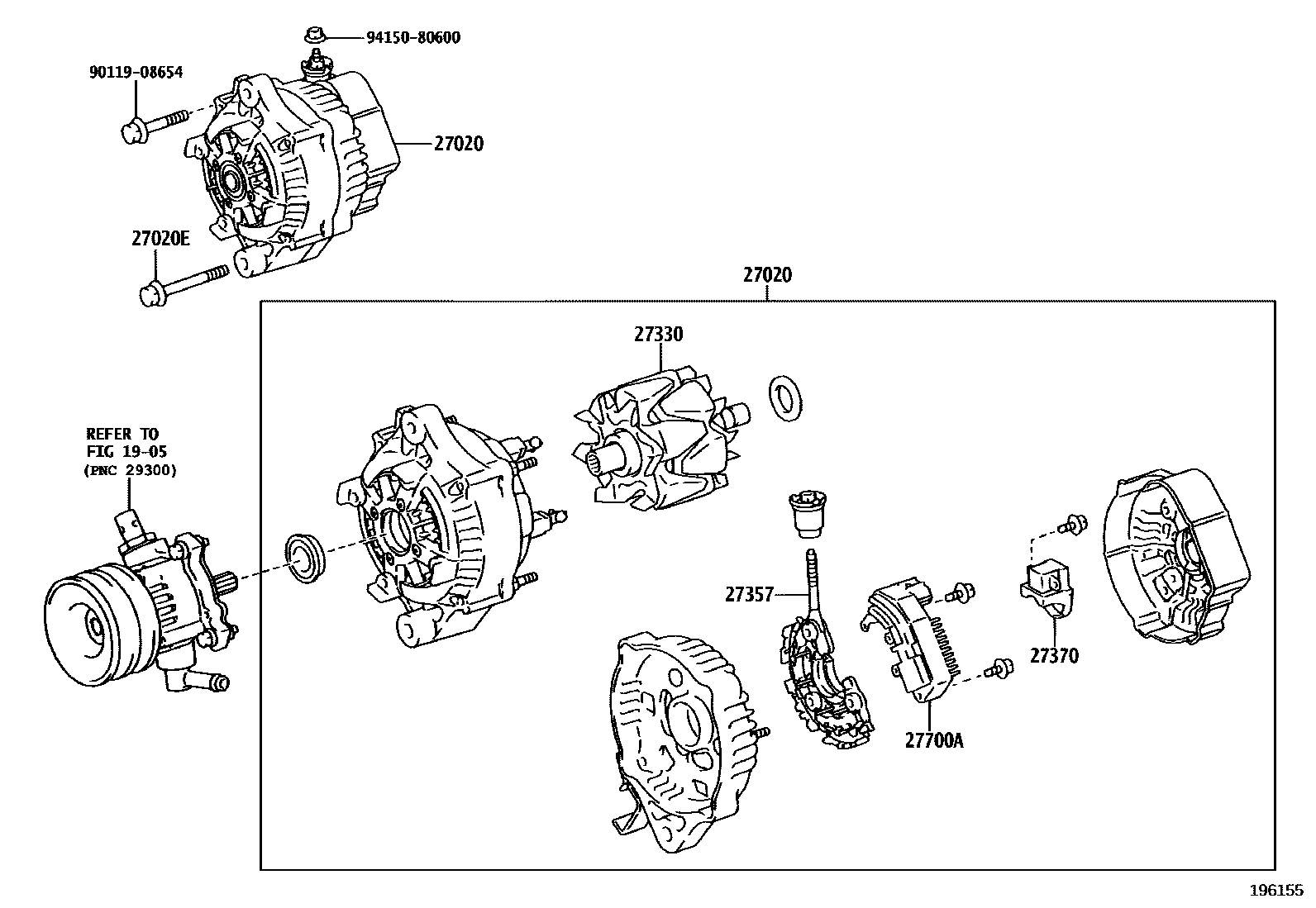 94150-80600

90119-08654

27020

27020E

27020

27330

REFER TO
FIG 19-05
(PNC 29300)

27357

27370

27700A

196155