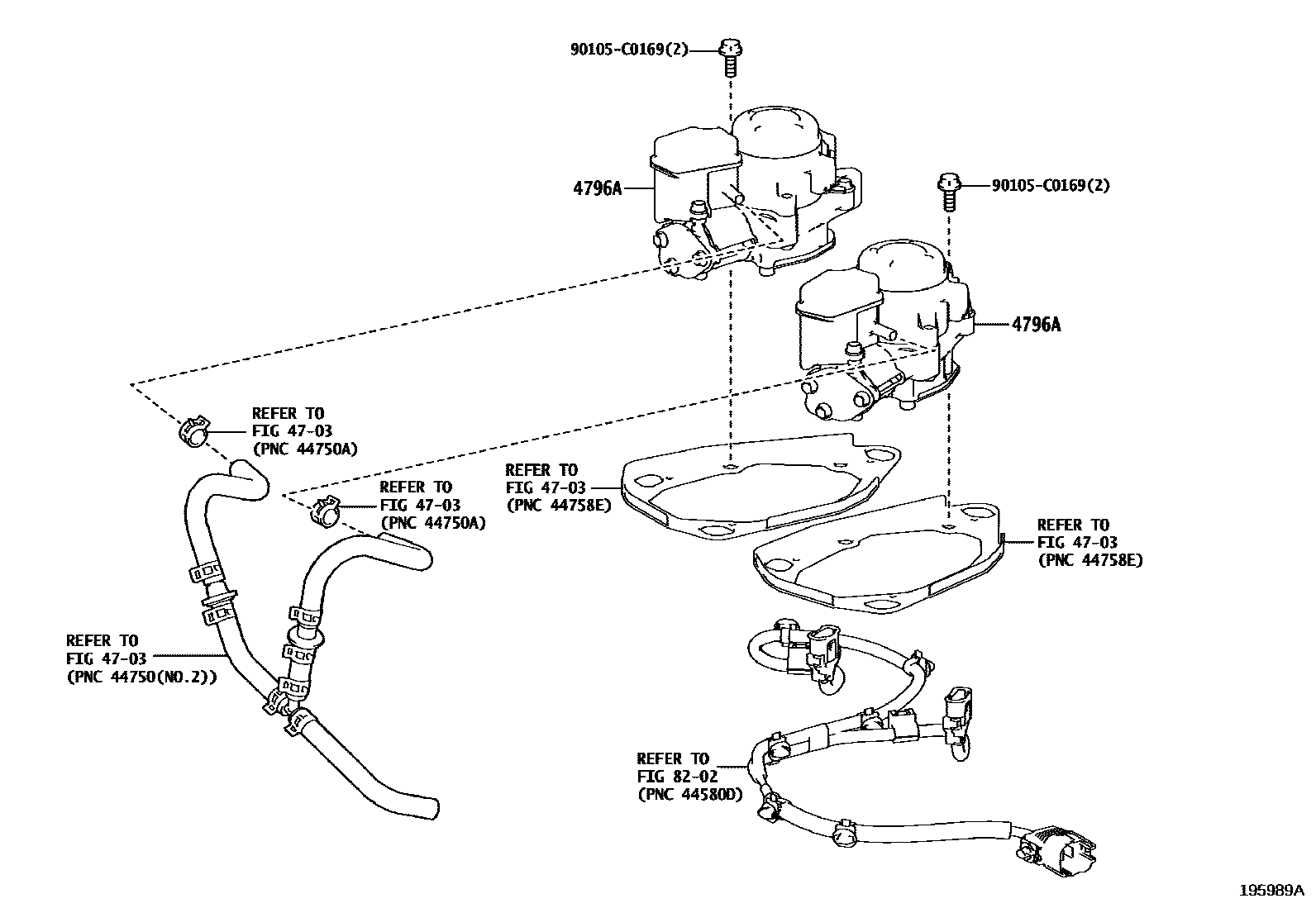 90105-C0169(2)

4796A

90105-C0169(2)

4796A

REFER TO
FIG 47-03
(PNC 44750A)

REFER TO
FIG 47-03
(PNC 44750A)

REFER TO
FIG 47-03
(PNC 44758E)

REFER TO
FIG 47-03
(PNC 44758E)

REFER TO
FIG 47-03
(PNC 44750(NO.2))

REFER TO
FIG 82-02
(PNC 44580D)

195989A