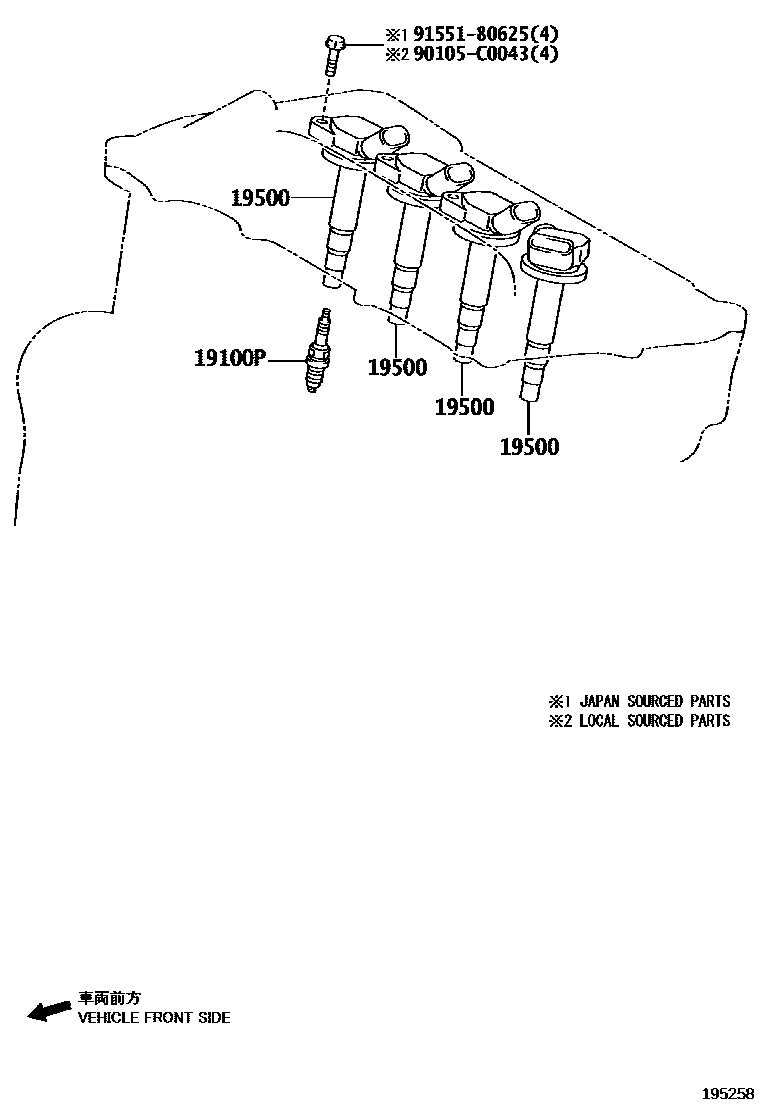 ※1 91551-80625(4)
※2 90105-C0043(4)

19500

19100P

19500

19500

19500

※1 JAPAN SOURCED PARTS
※2 LOCAL SOURCED PARTS

車両前方
VEHICLE FRONT SIDE

195258