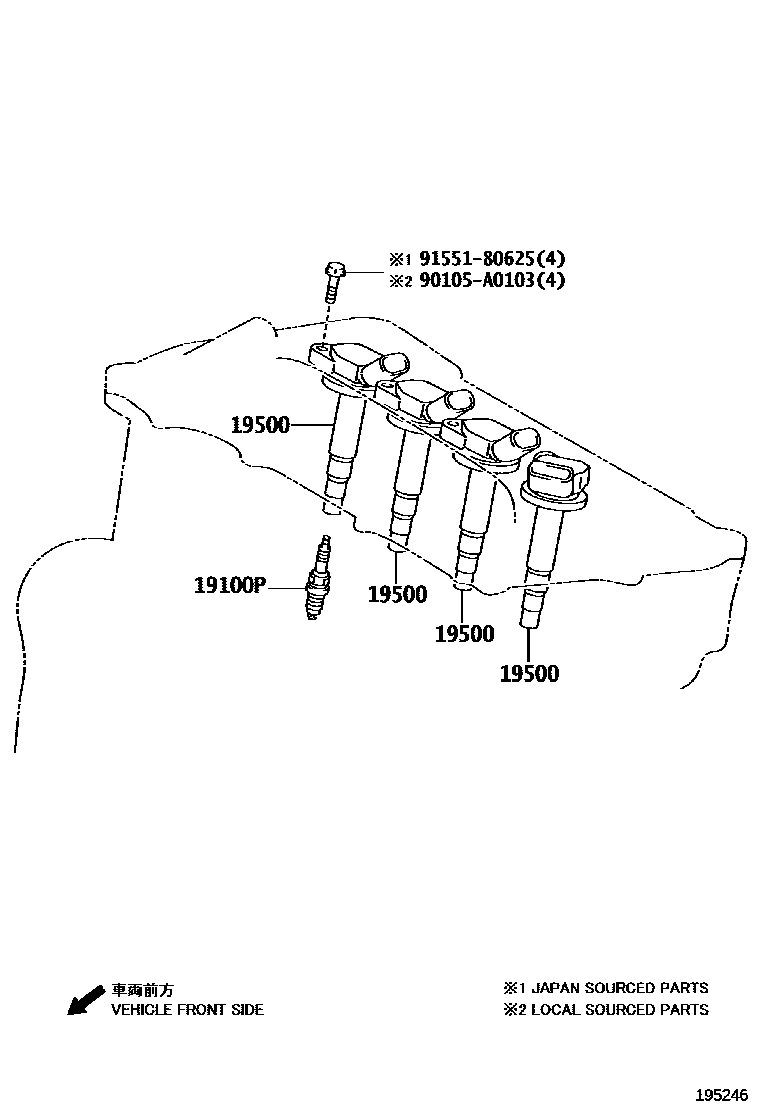 ※1 91551-80625(4)
※2 90105-A0103(4)

19500

19100P

19500

19500

19500

車両前方
VEHICLE FRONT SIDE

※1 JAPAN SOURCED PARTS
※2 LOCAL SOURCED PARTS

195246