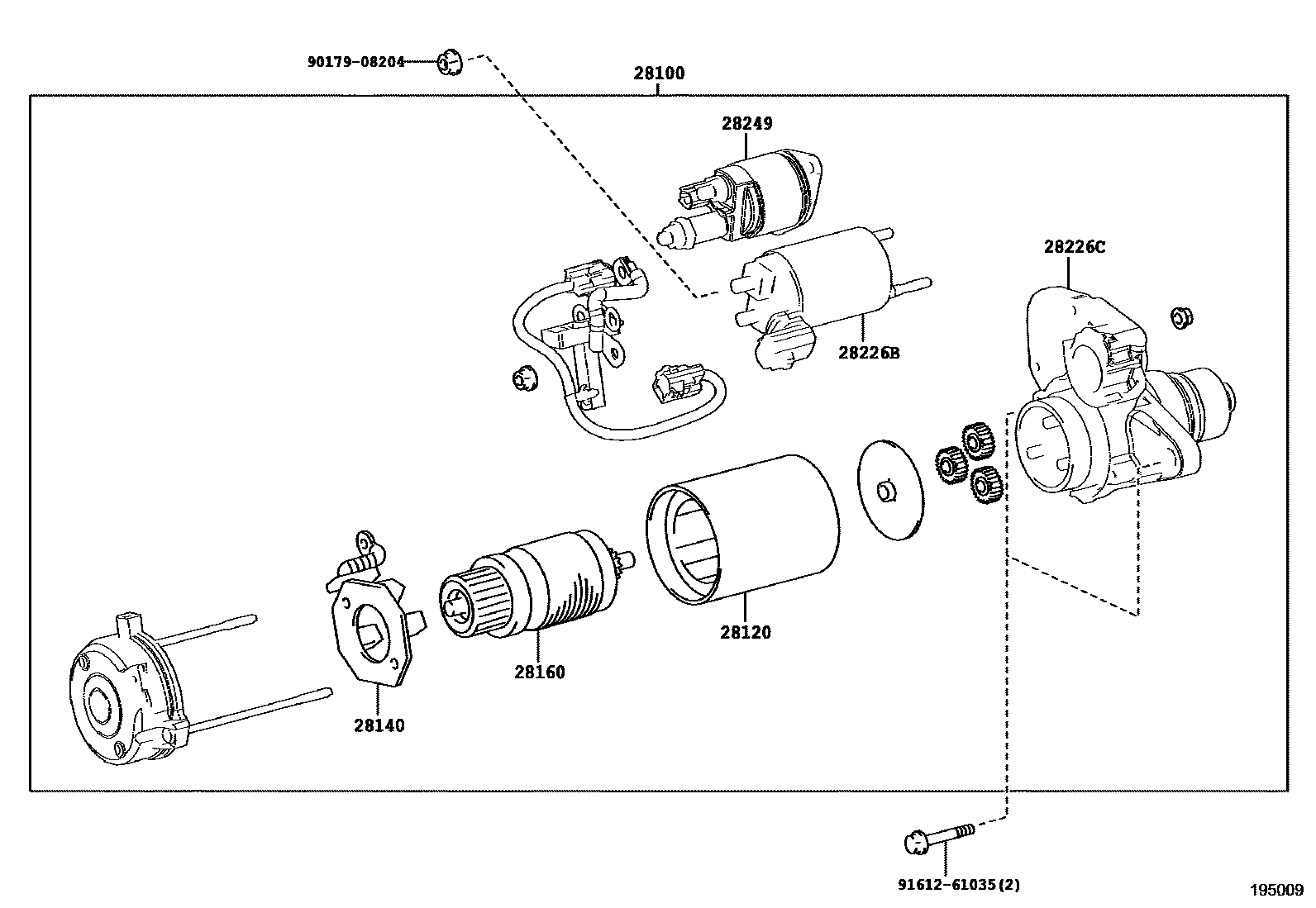 90179-08204

28100

28249

28226C

28226B

28120

28160

28140

91612-61035(2)

195009