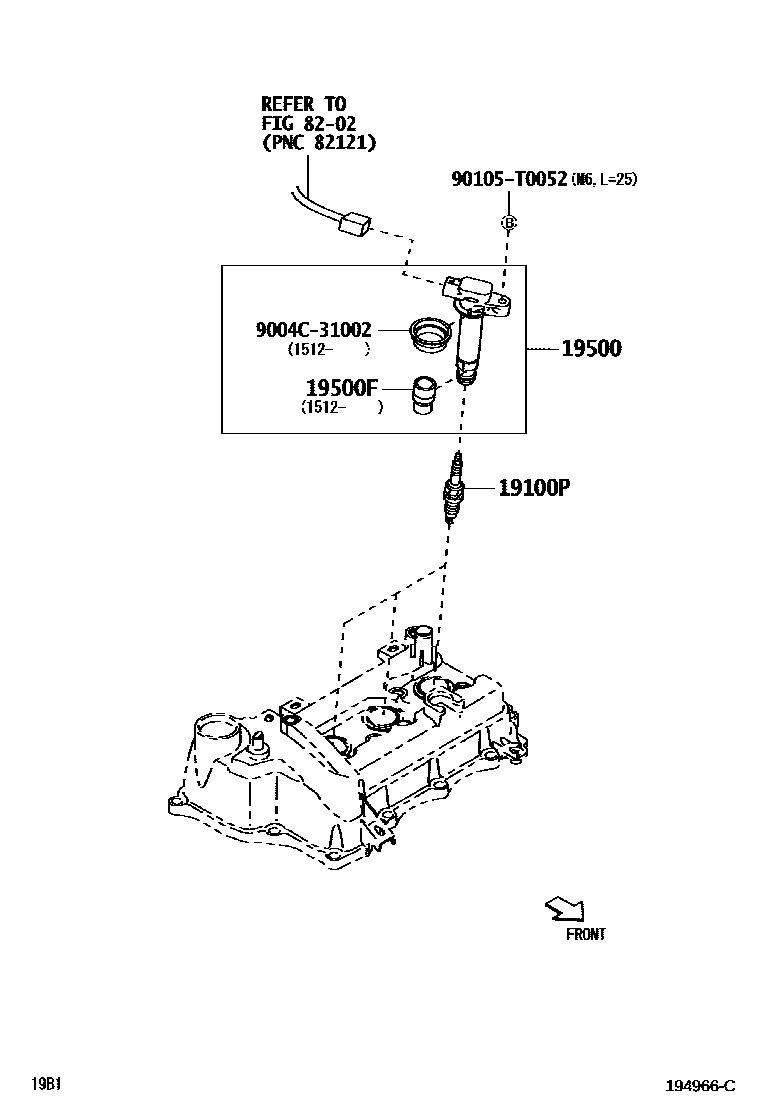 REFER TO
FIG 82-02
(PNC 82121)

90105-T0052 (M6, L=25)

B

9004C-31002
(1512-　　)

19500

19500F
(1512-　　)

19100P

FRONT

19B1

194966-C