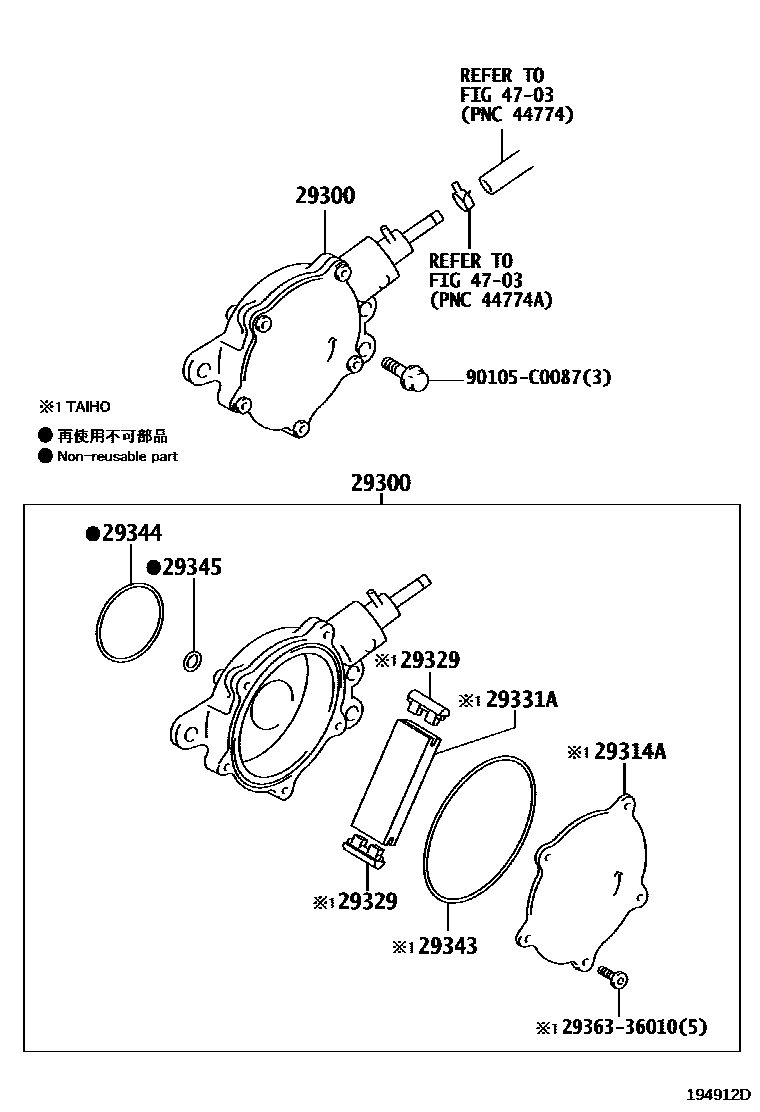 REFER TO
FIG 47-03
(PNC 44774)

29300

REFER TO
FIG 47-03
(PNC 44774A)

90105-C0087(3)

※1 TAIHO

● 再使用不可部品
● Non-reusable part

29300

●29344

●29345

※1 29329

※1 29331A

※1 29314A

※1 29329

※1 29343

※1 29363-36010(5)

194912D