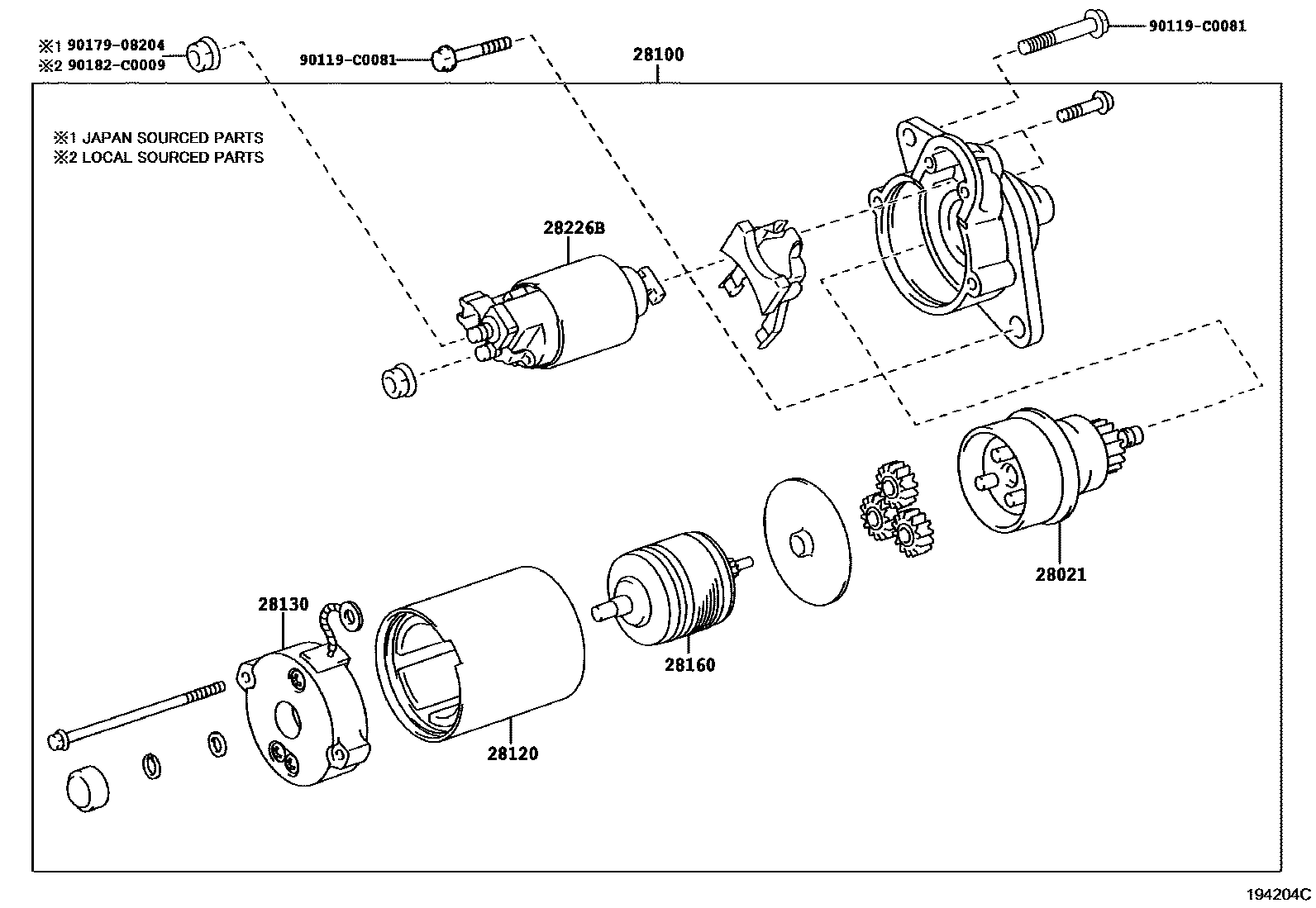 ※1 90179-08204
※2 90182-C0009

90119-C0081

28100

90119-C0081

※1 JAPAN SOURCED PARTS
※2 LOCAL SOURCED PARTS

28226B

28021

28130

28160

28120

194204C