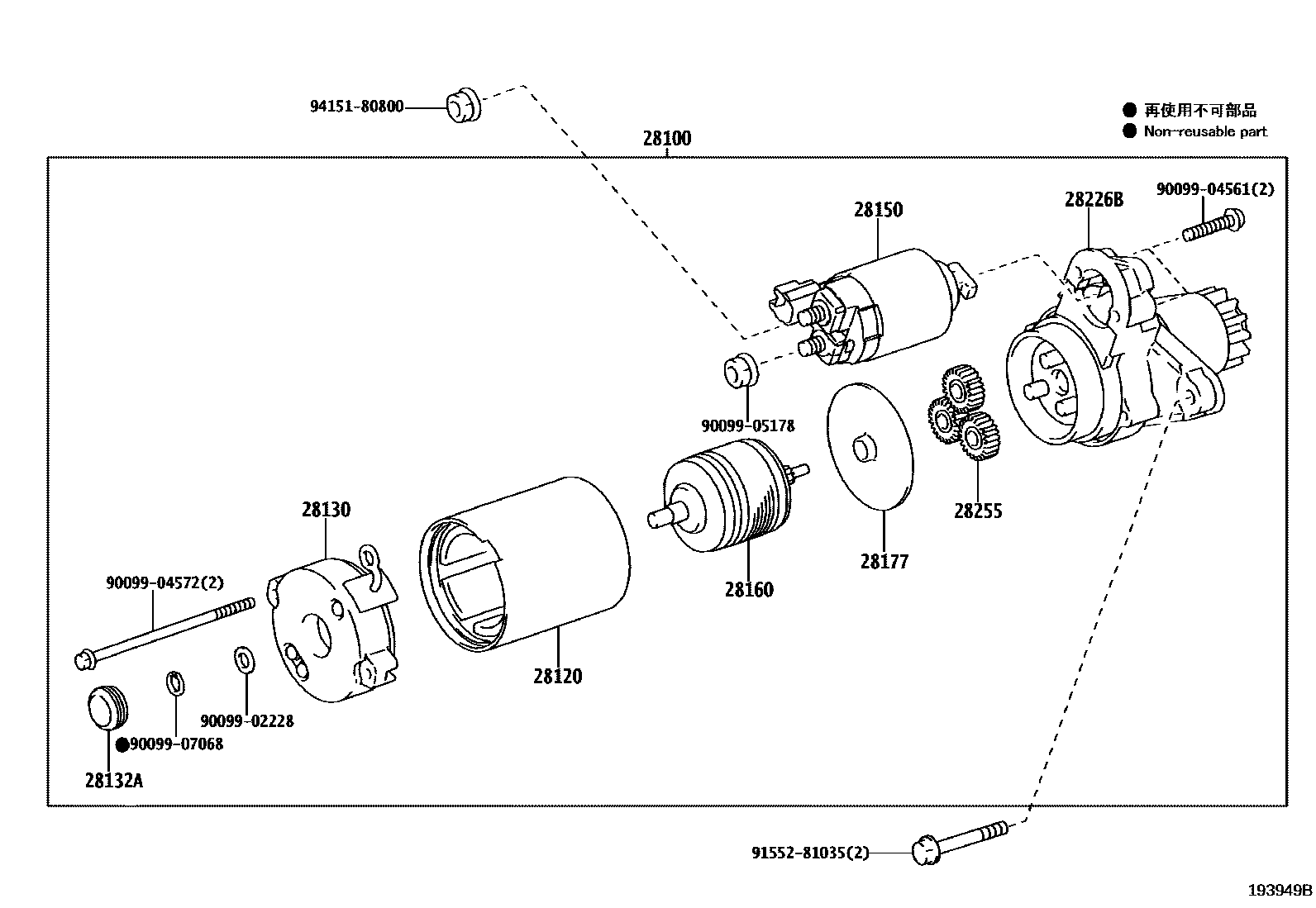 94151-80800

● 再使用不可部品
● Non-reusable part

28100

28150

28226B

90099-04561(2)

90099-05178

28255

28177

28160

28130

90099-04572(2)

28120

90099-02228

●90099-07068

28132A

91552-81035(2)

193949B