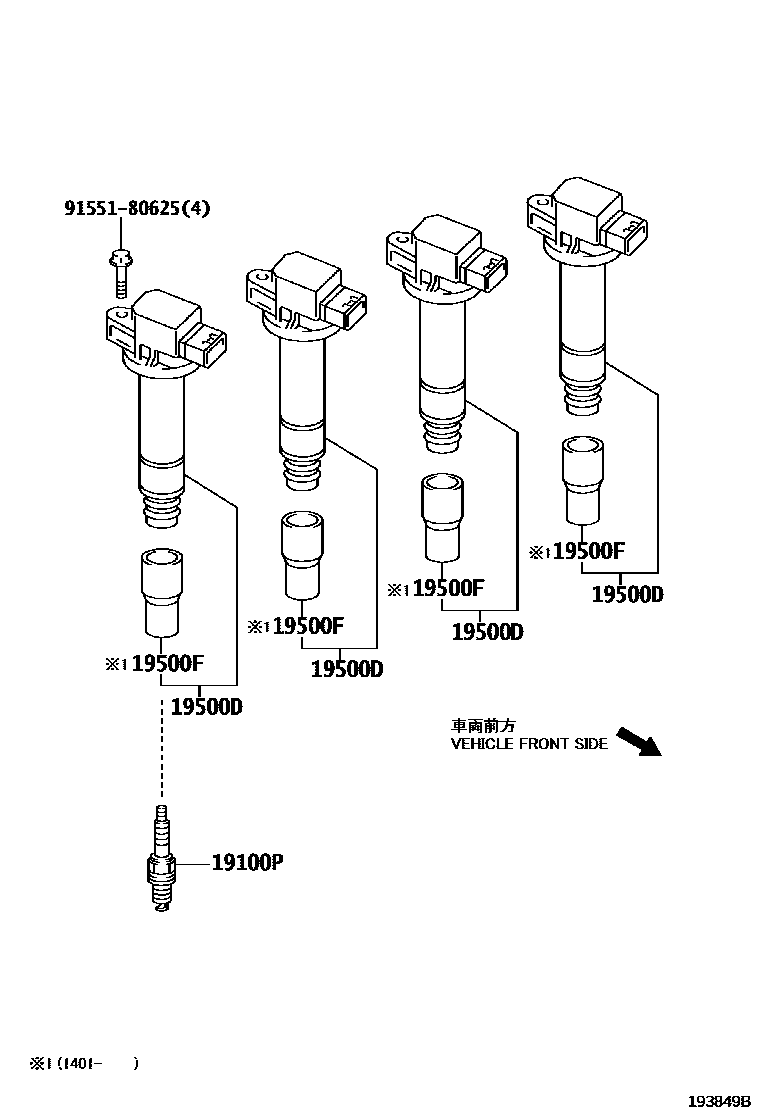 91551-80625(4)

※1 19500F
19500D

※1 19500F
19500D

※1 19500F
19500D

※1 19500F
19500D

車両前方
VEHICLE FRONT SIDE

19100P

※1 (1401- )

193849B