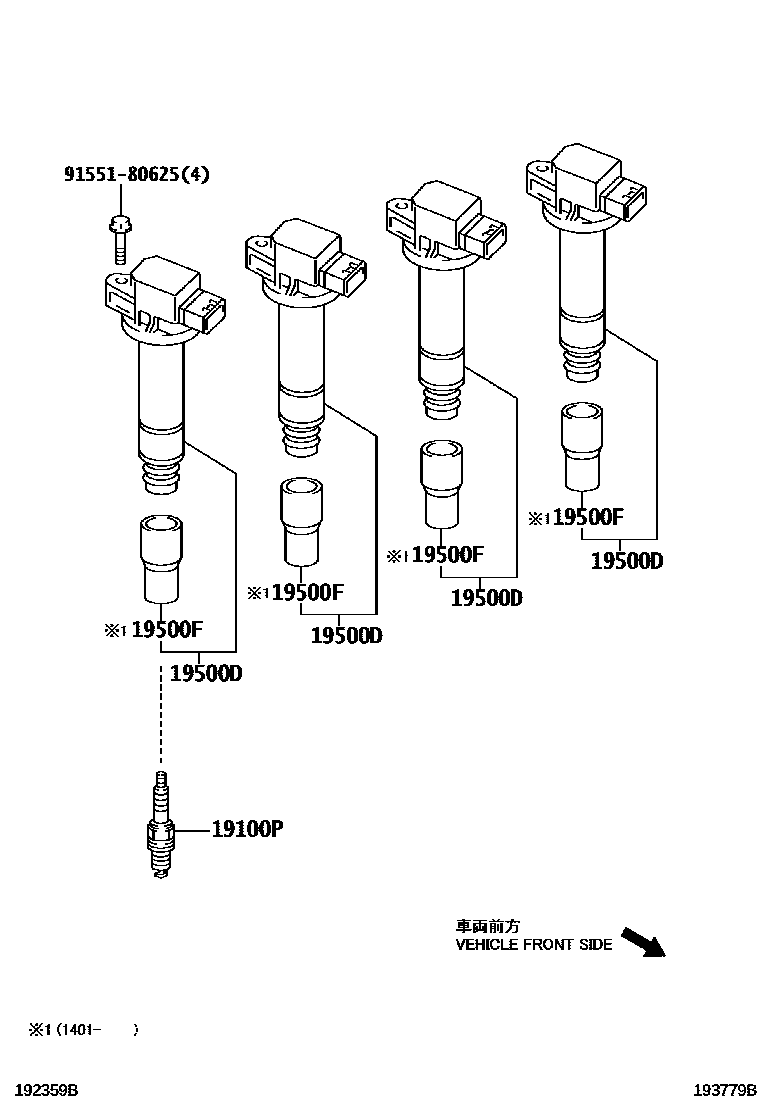 91551-80625(4)

※1 19500F
19500D

※1 19500F
19500D

※1 19500F
19500D

※1 19500F
19500D

19100P

車両前方
VEHICLE FRONT SIDE

※1 (1401- )

192359B

193779B