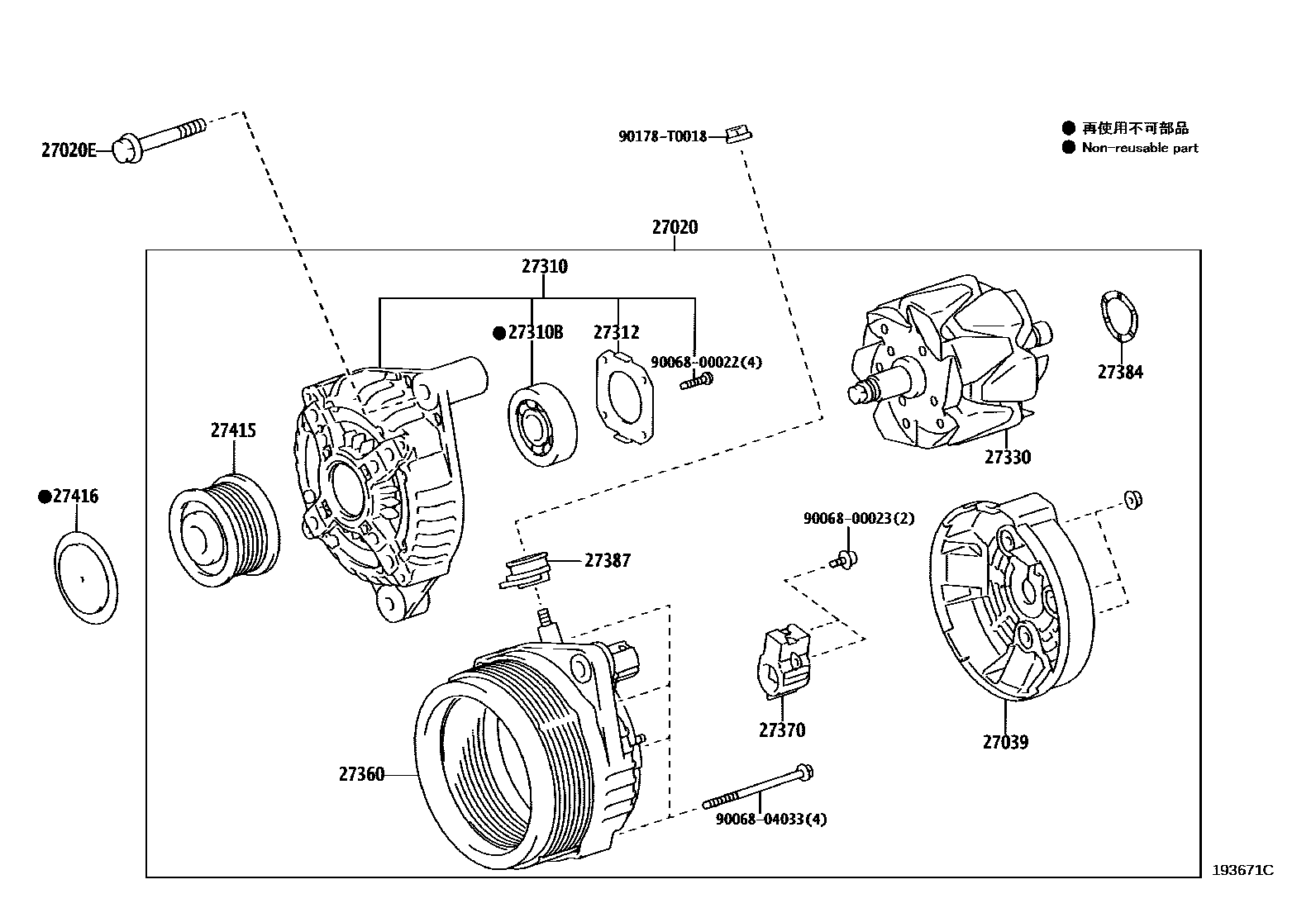 27020E

90178-T0018

● 再使用不可部品
● Non-reusable part

27020

27310

●27310B

27312

90068-00022(4)

27384

27415

27330

●27416

90068-00023(2)

27387

27370

27039

27360

90068-04033(4)

193671C