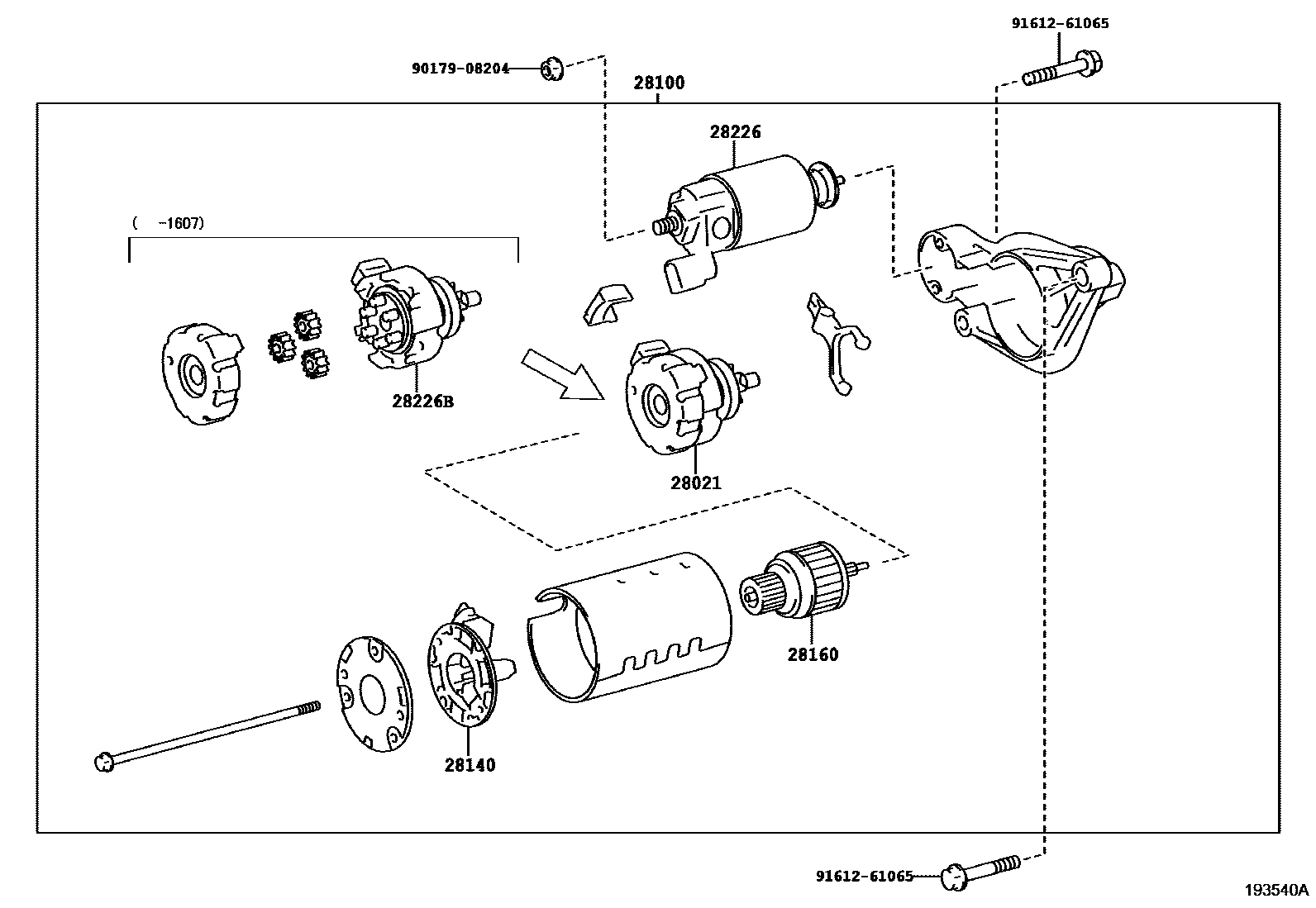 91612-61065

90179-08204

28100

28226

( -1607)

28226B

28021

28160

28140

91612-61065

193540A