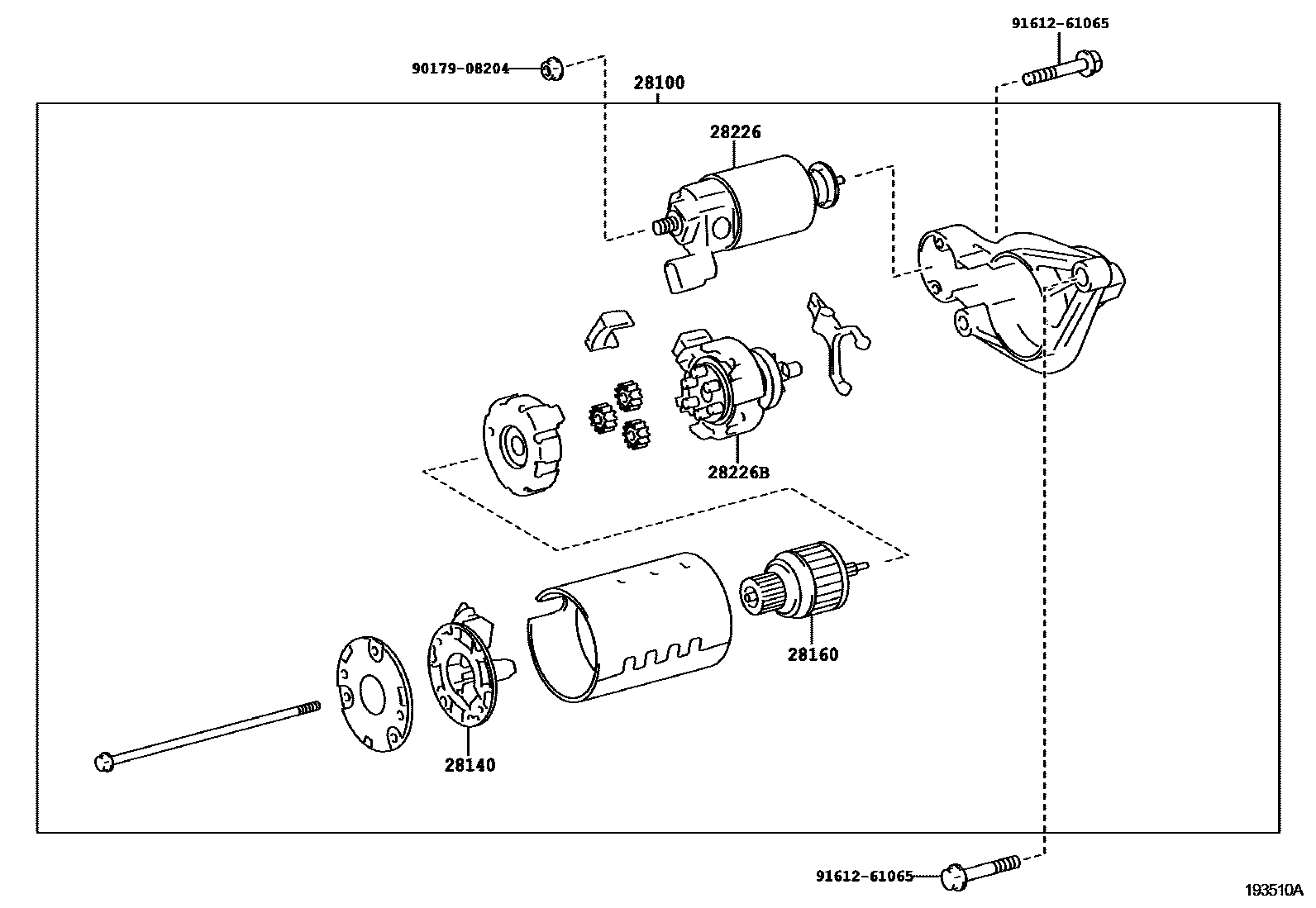 91612-61065

90179-08204

28100

28226

28226B

28160

28140

91612-61065

193510A