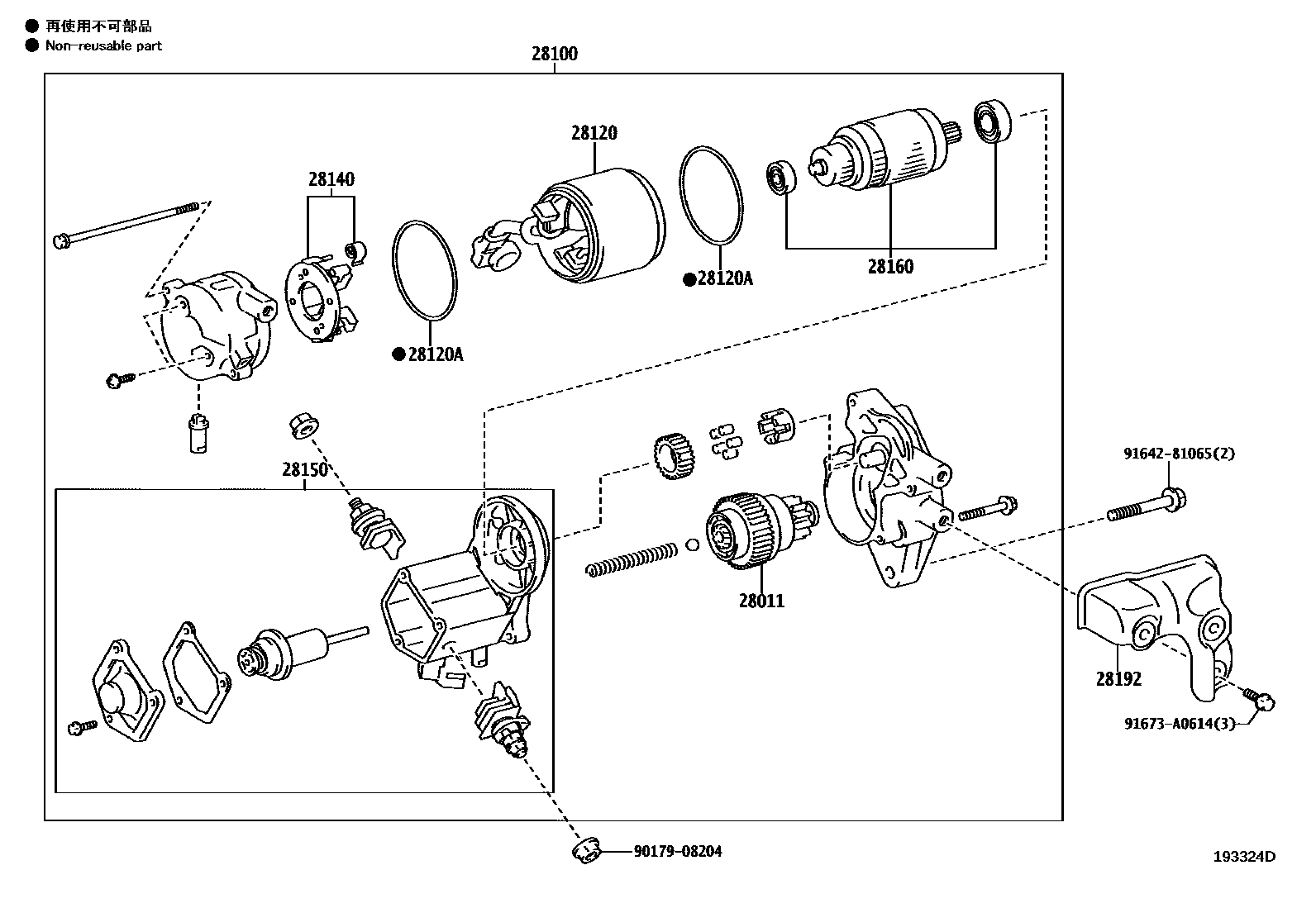 ● 再使用不可部品
● Non-reusable part

28100

28120

28140

●28120A

28160

●28120A

28150

91642-81065(2)

28011

28192

91673-A0614(3)

90179-08204

193324D