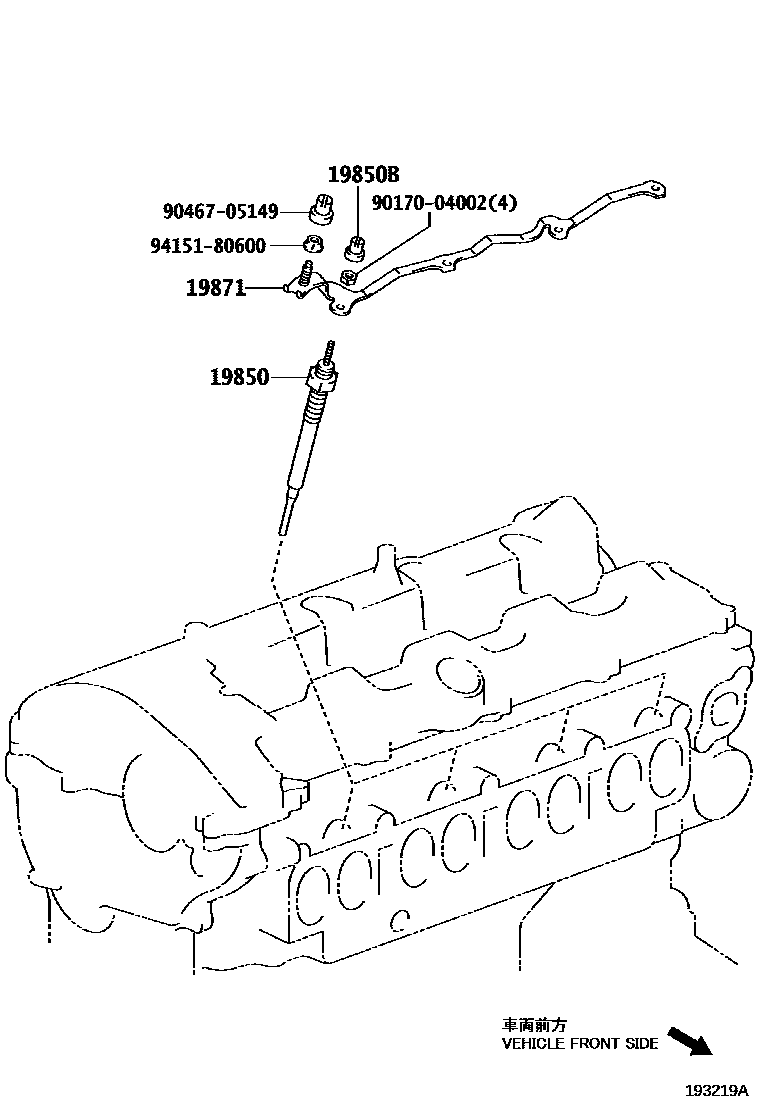 19850B
90467-05149
90170-04002(4)
94151-80600
19871
19850
車両前方
VEHICLE FRONT SIDE
193219A