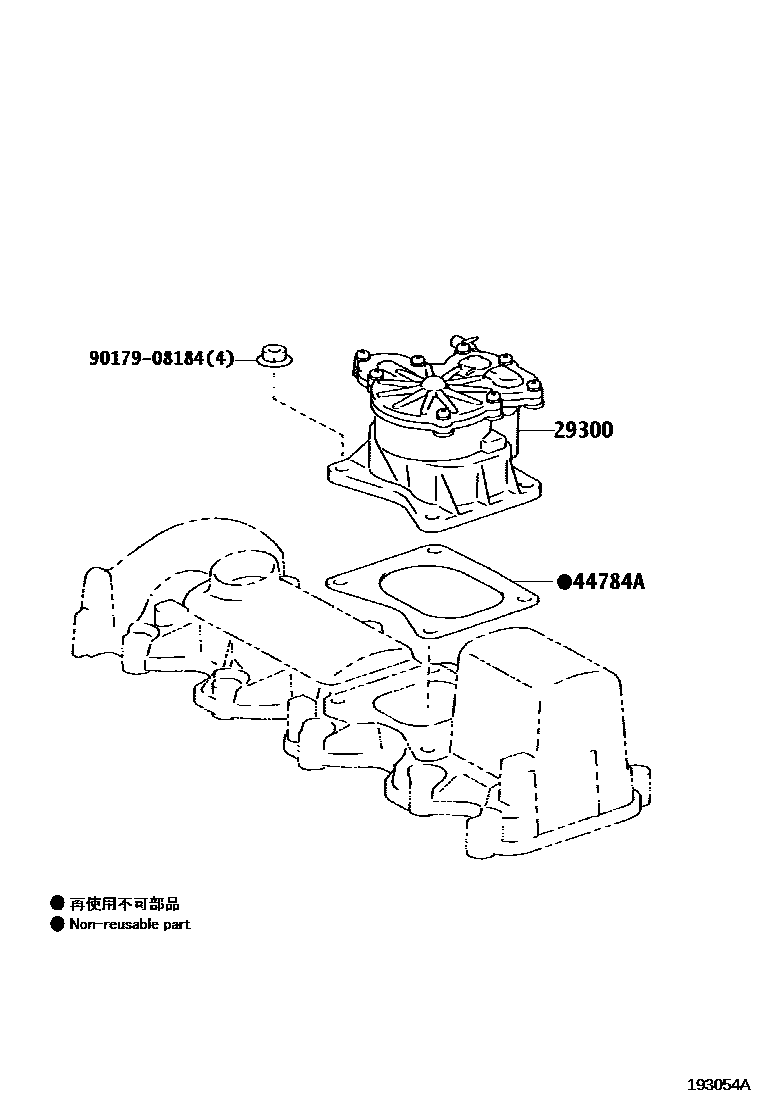 90179-08184(4)

29300

●44784A

● 再使用不可部品
● Non-reusable part

193054A