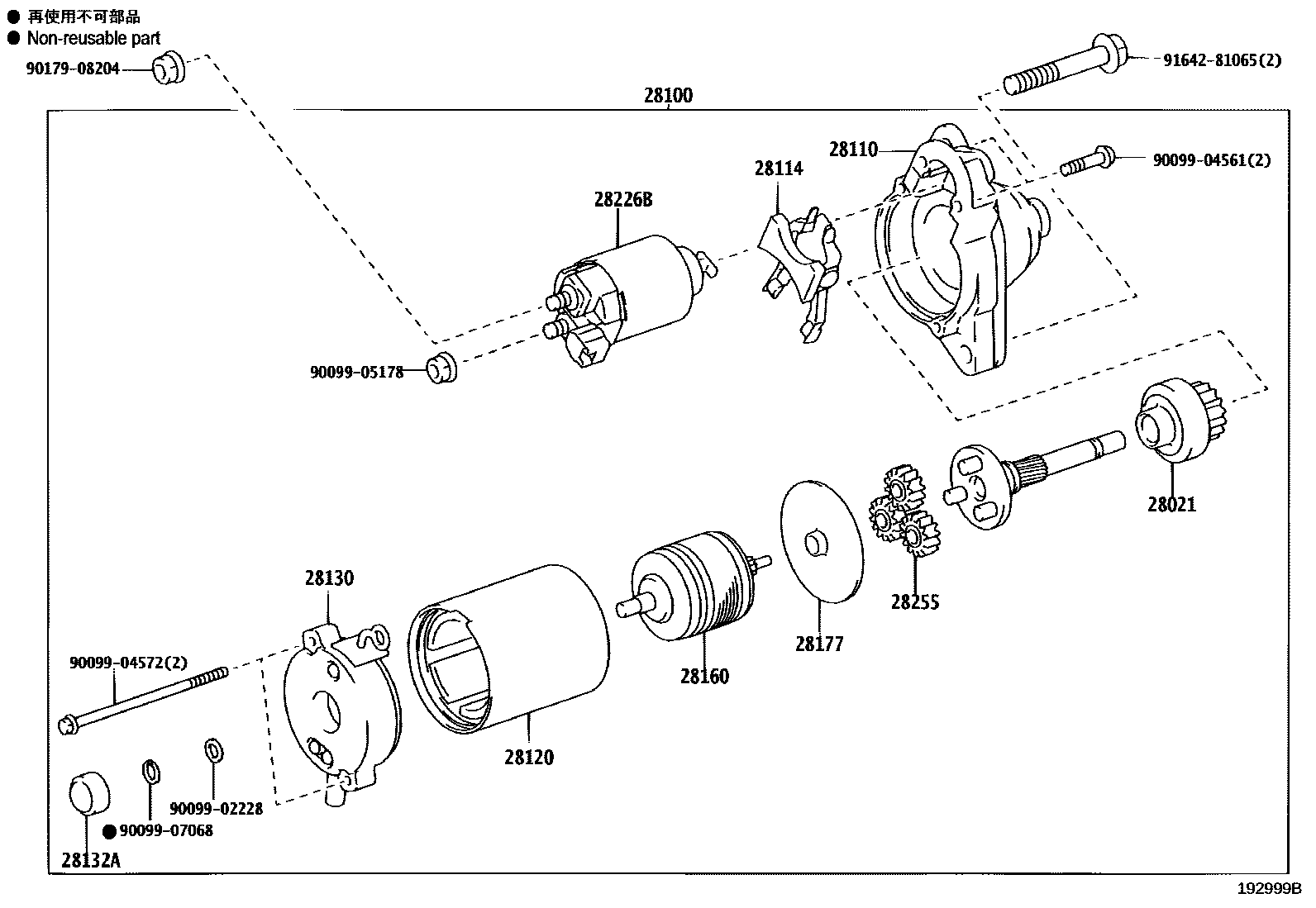 ● 再使用不可部品
● Non-reusable part

90179-08204

28100

91642-81065(2)

28110

90099-04561(2)

28114

28226B

90099-05178

28021

28255

28177

28160

28130

28120

90099-04572(2)

90099-02228

● 90099-07068

28132A

192999B