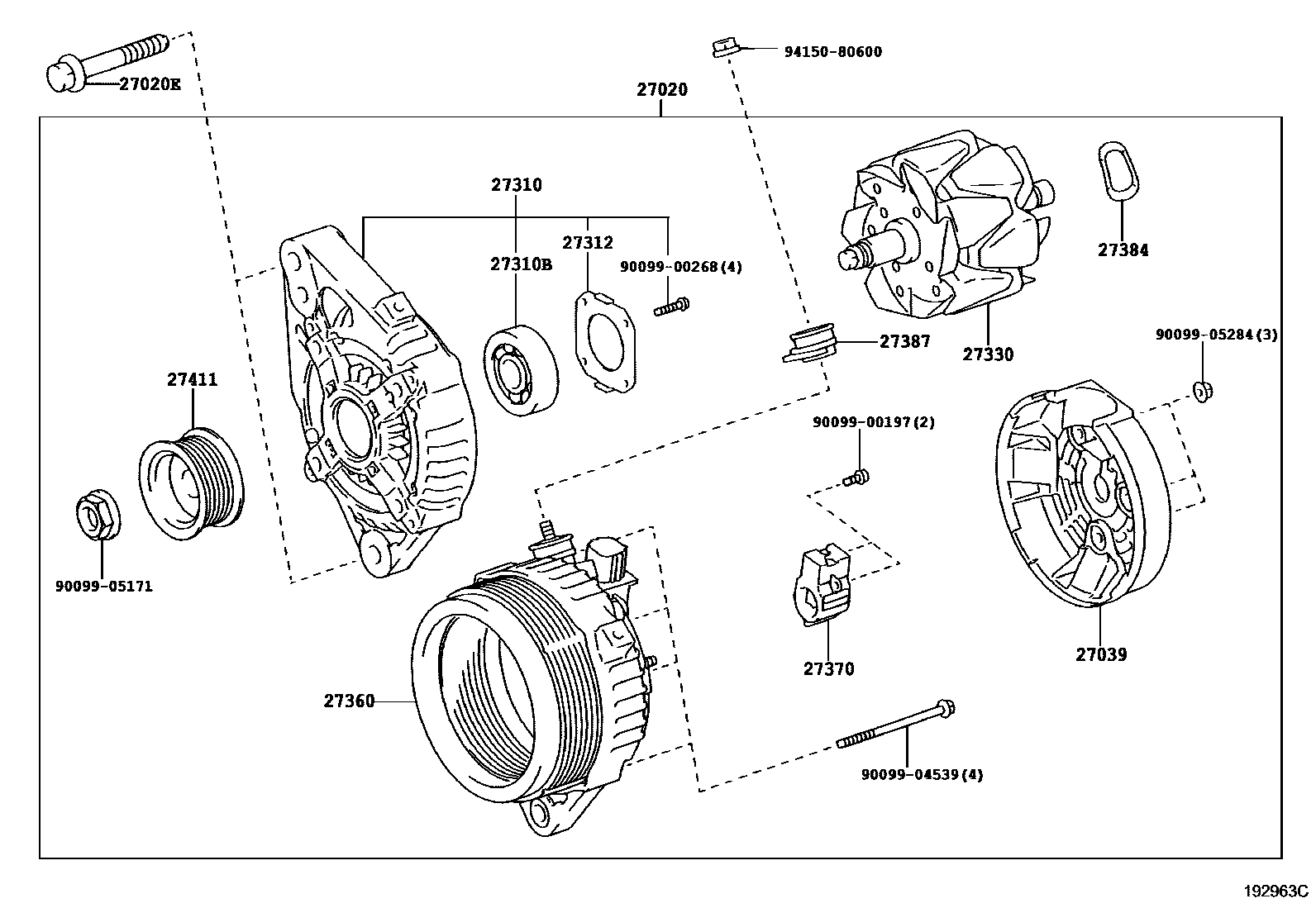 27020E
94150-80600
27020
27310
27312
27310B
90099-00268(4)
27384
27387
27330
90099-05284(3)
27411
90099-00197(2)
90099-05171
27370
27039
27360
90099-04539(4)
192963C