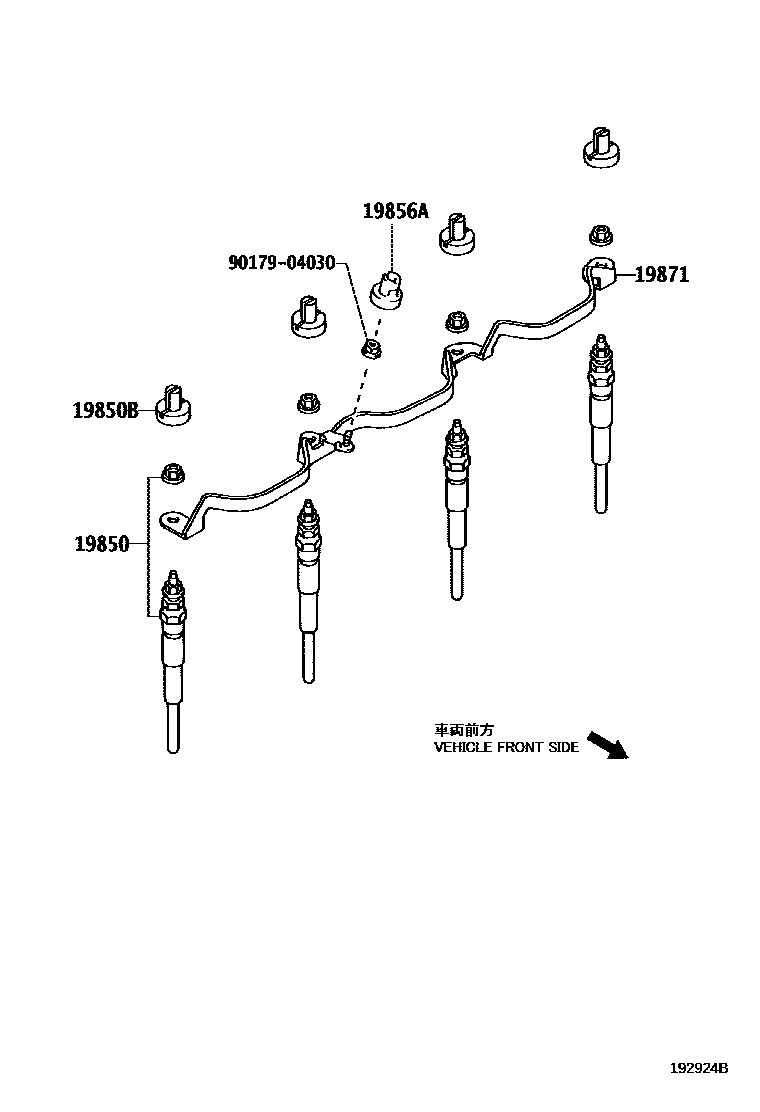 19856A

90179-04030

19871

19850B

19850

車両前方
VEHICLE FRONT SIDE

192924B