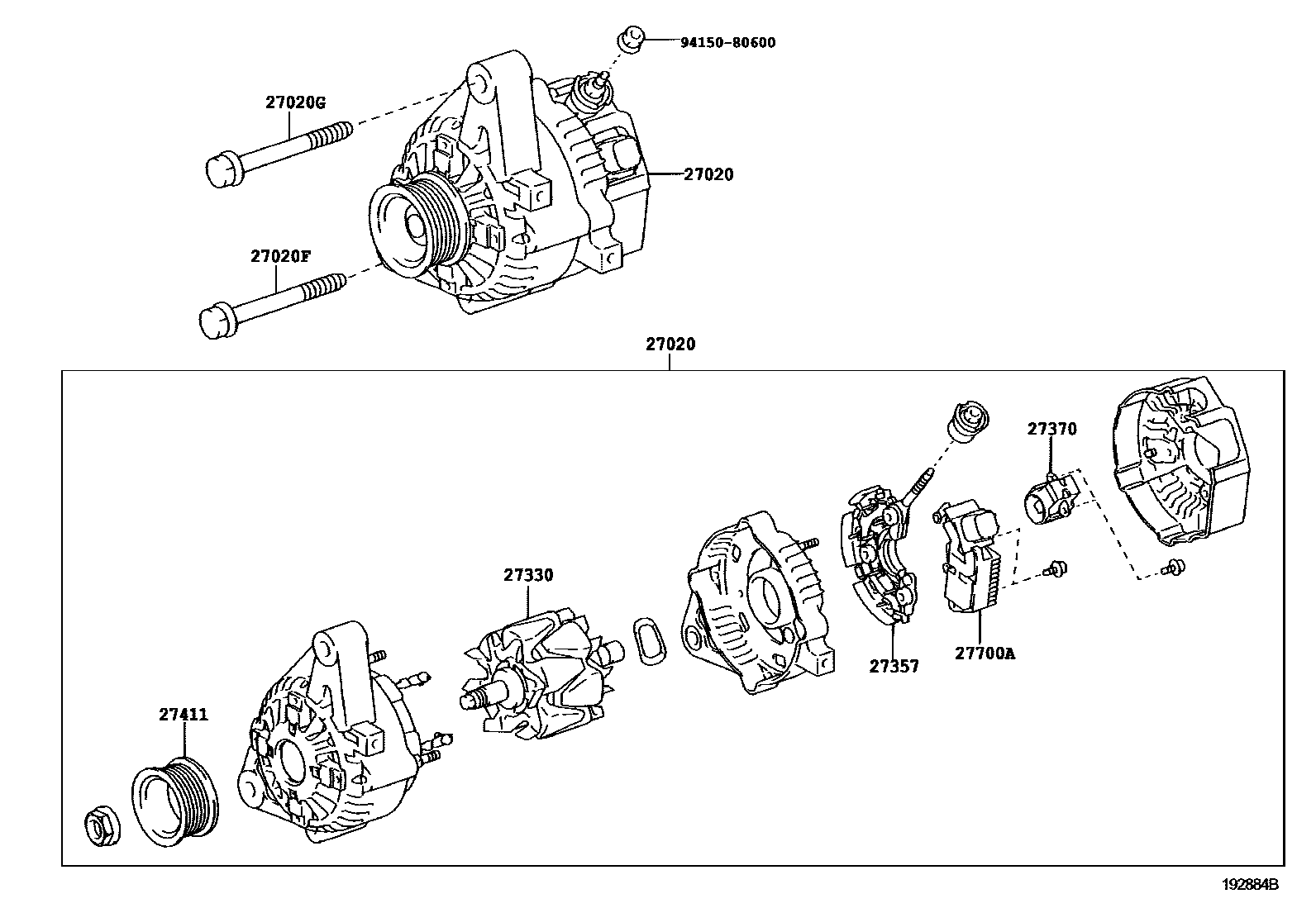 94150-80600

27020G

27020

27020F

27020

27370

27330

27357

27700A

27411

192884B