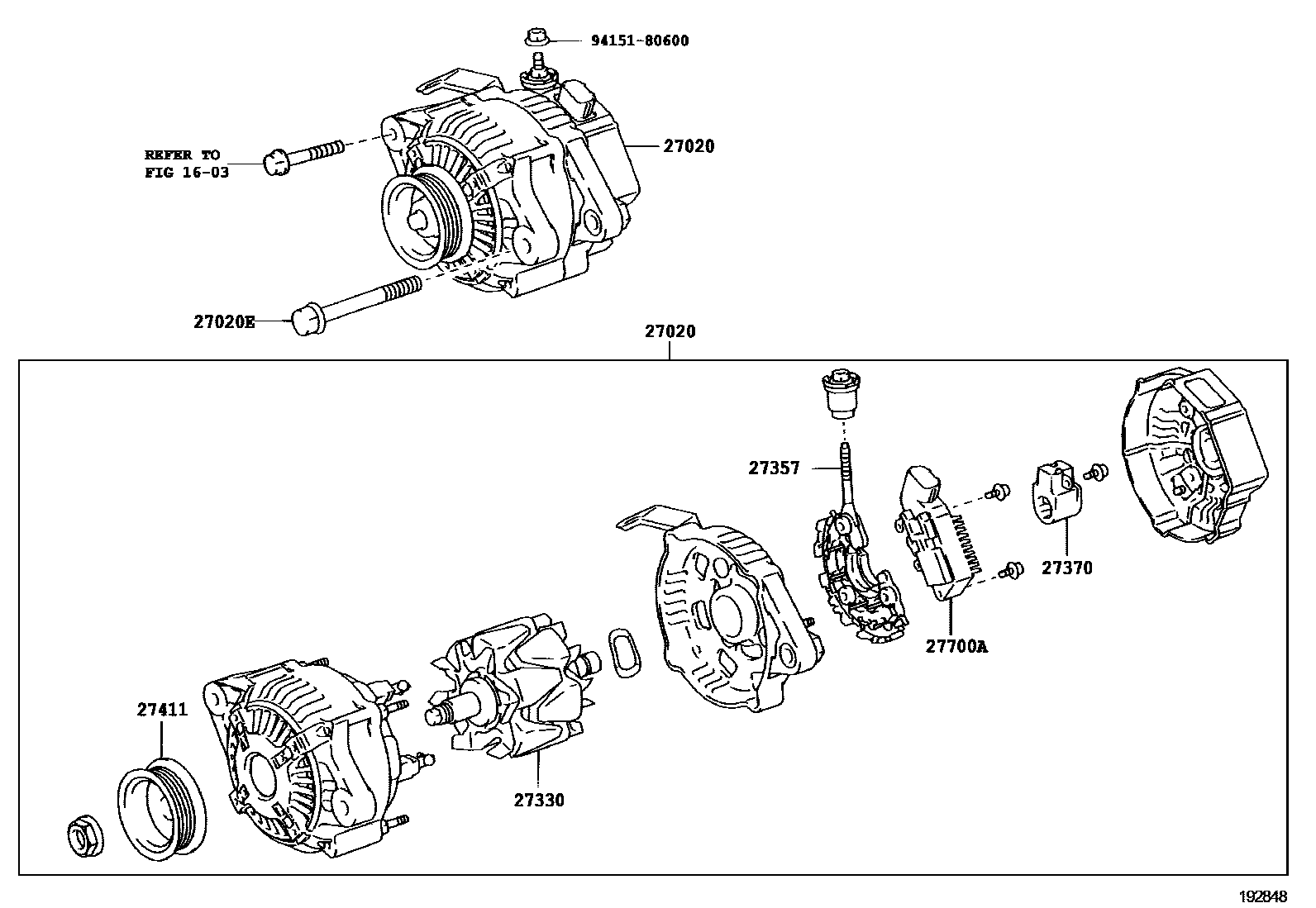 94151-80600

REFER TO
FIG 16-03

27020

27020E

27020

27357

27370

27700A

27411

27330

192848