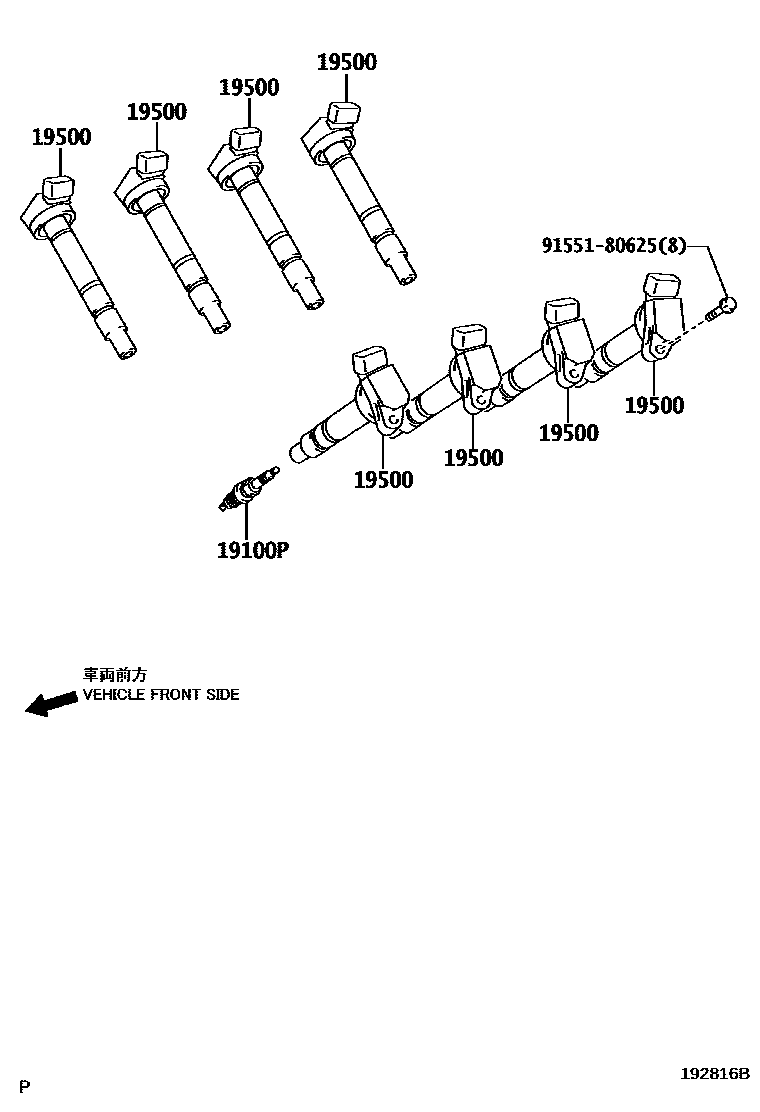 19500
19500
19500
19500
91551-80625(8)
19500
19500
19500
19500
19100P
車両前方
VEHICLE FRONT SIDE
P
192816B