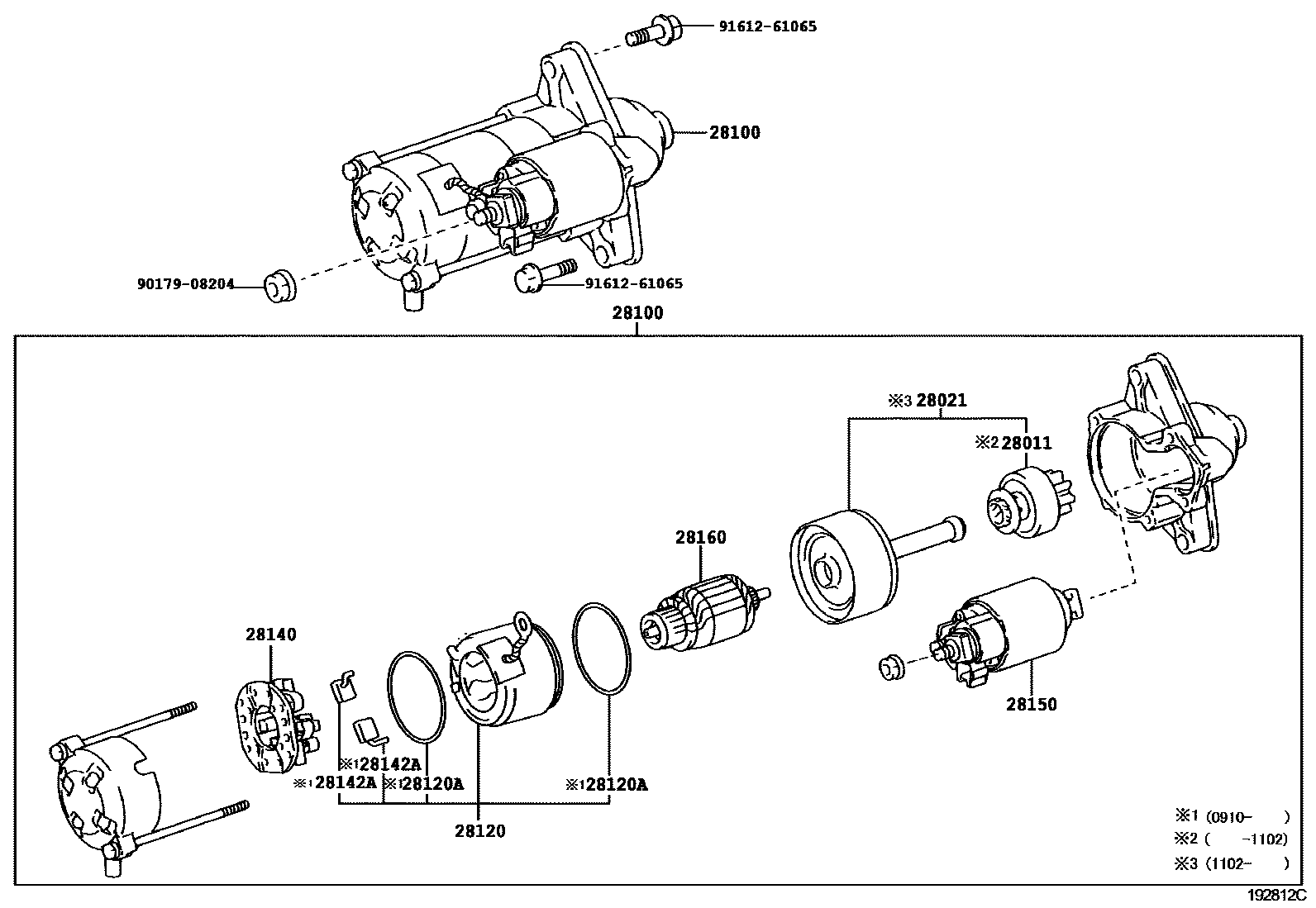 91612-61065

28100

90179-08204

91612-61065

28100

※3 28021

※2 28011

28160

28140

28150

※1 28142A

※1 28142A

※1 28120A

※1 28120A

28120

※1 (0910- )

※2 ( -1102)

※3 (1102- )

192812C