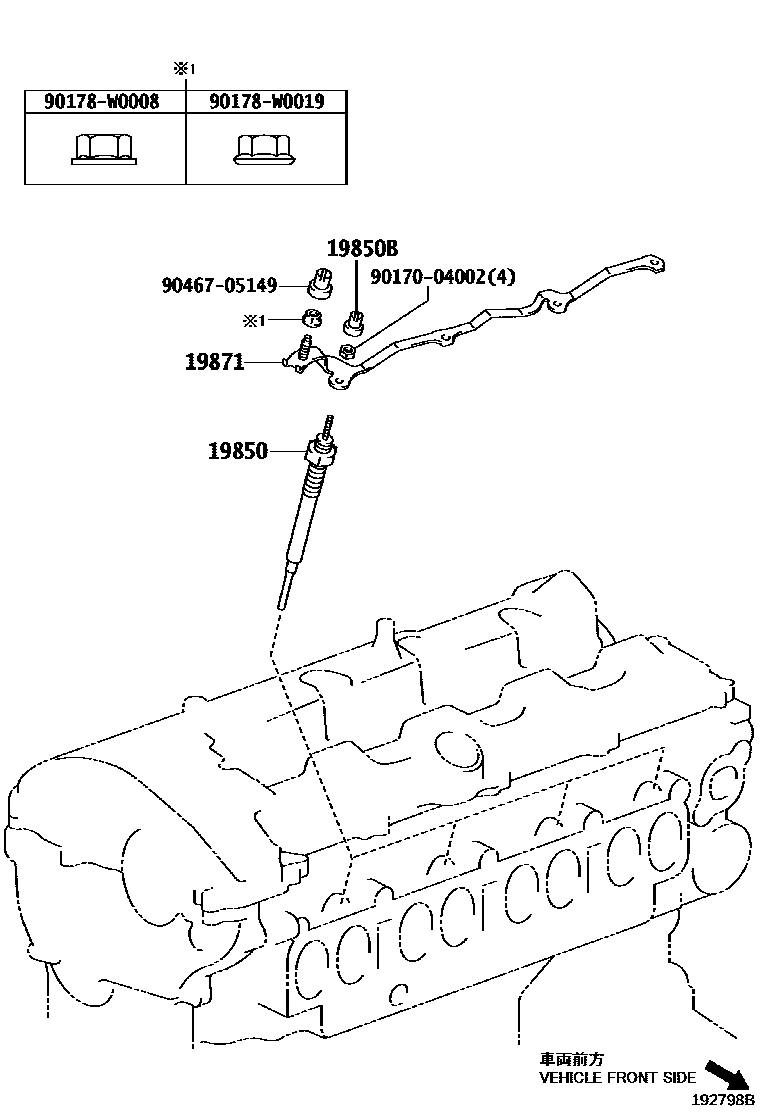 ※1

| 90178-W0008 | 90178-W0019 |
|---|---|
| | |

19850B
90467-05149
90170-04002(4)
※1
19871
19850

車両前方
VEHICLE FRONT SIDE
192798B