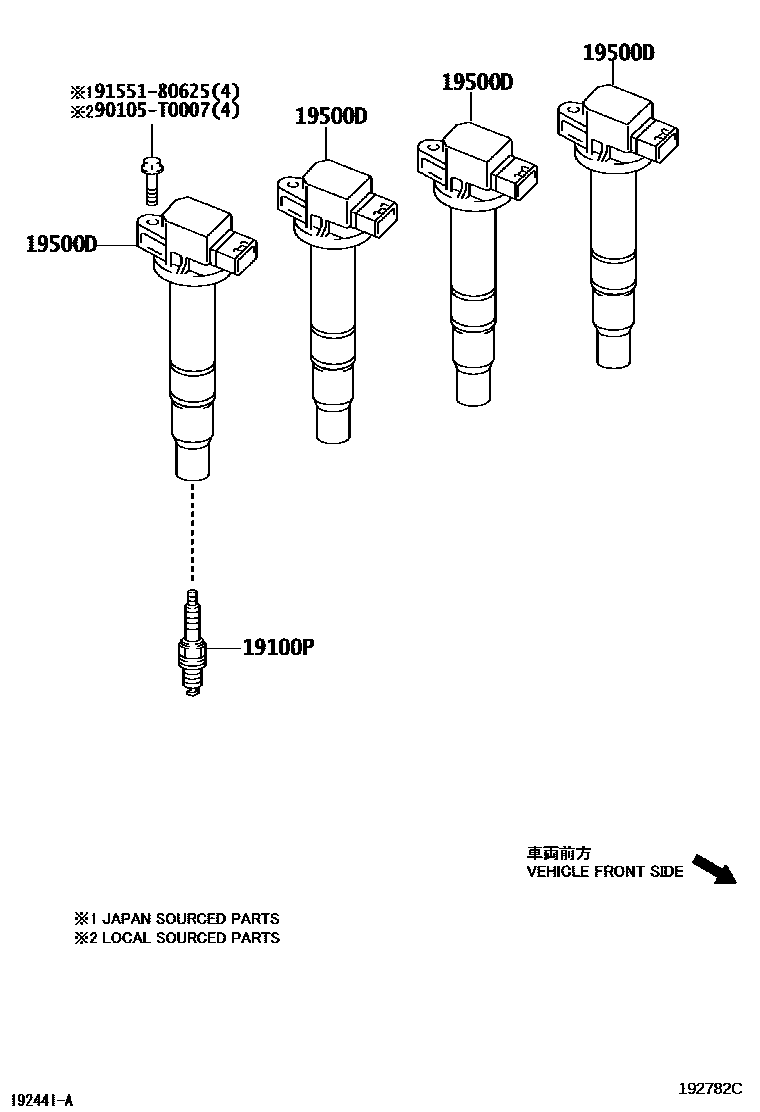 ※191551-80625(4)
※290105-T0007(4)

19500D

19500D

19500D

19500D

19100P

車両前方
VEHICLE FRONT SIDE

※1 JAPAN SOURCED PARTS
※2 LOCAL SOURCED PARTS

192441-A

192782C