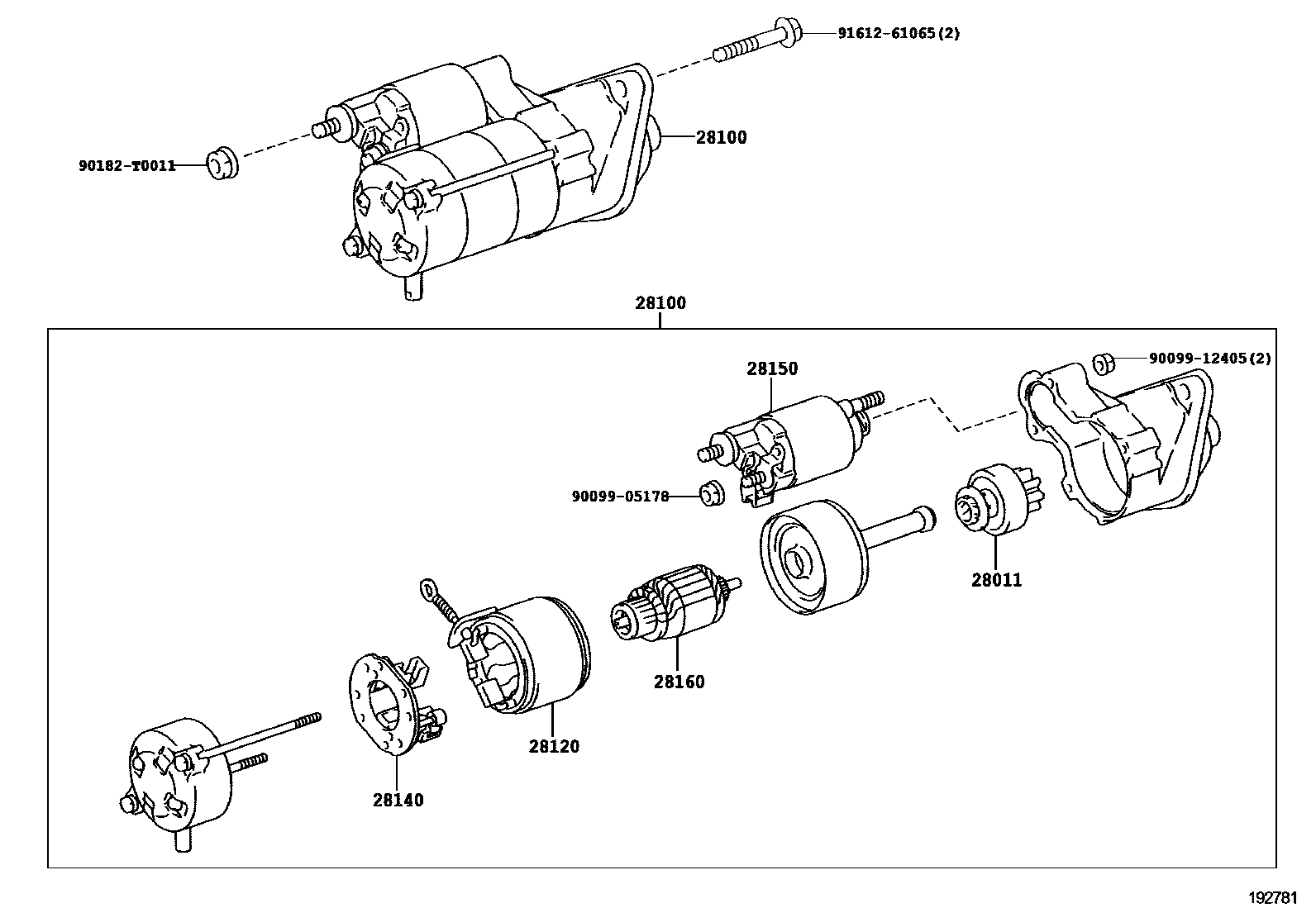 91612-61065(2)

28100

90182-T0011

28100

28150

90099-12405(2)

90099-05178

28011

28160

28120

28140

192781