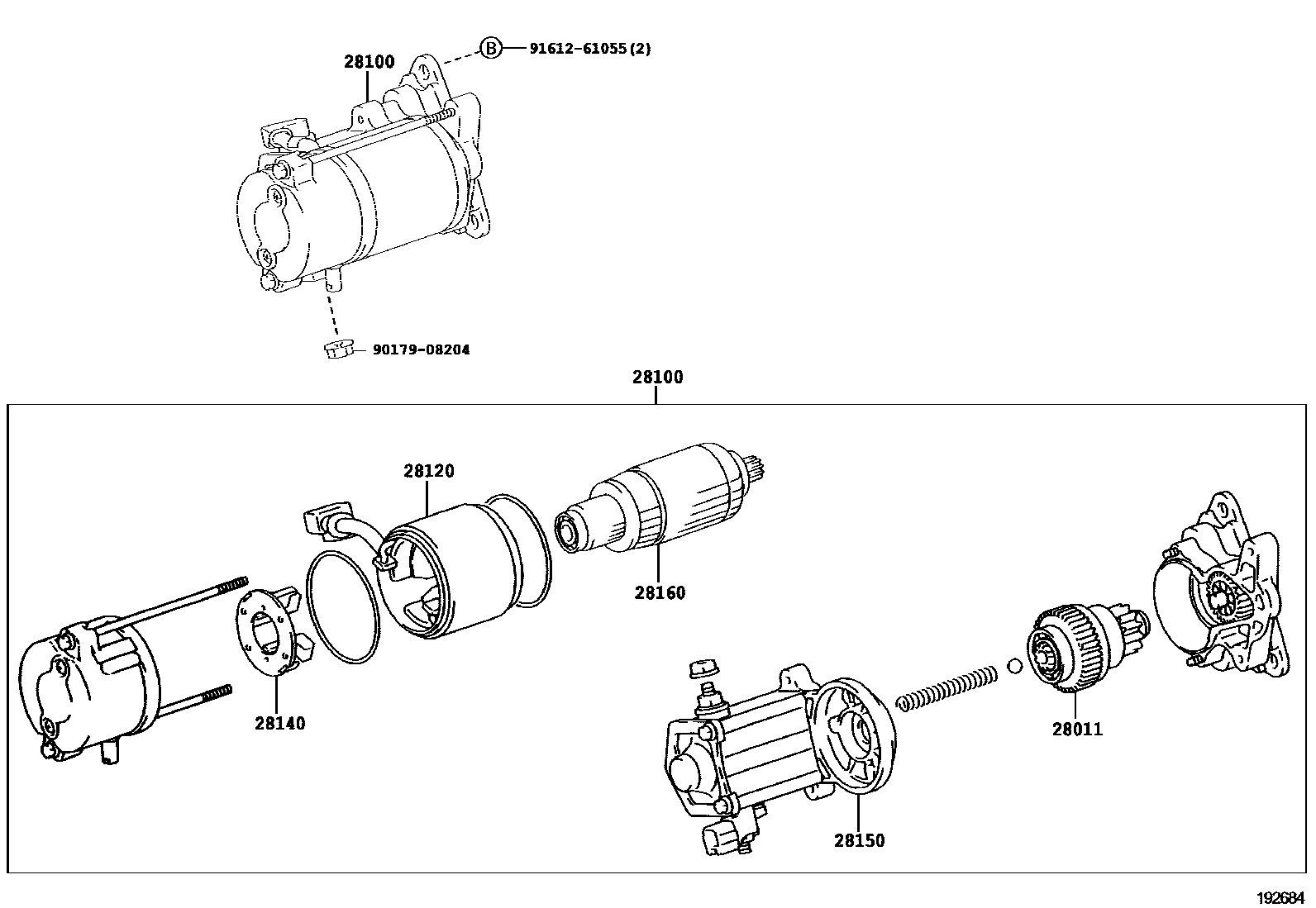 28100

B 91612-61055(2)

90179-08204

28100

28120

28160

28140

28011

28150

192684