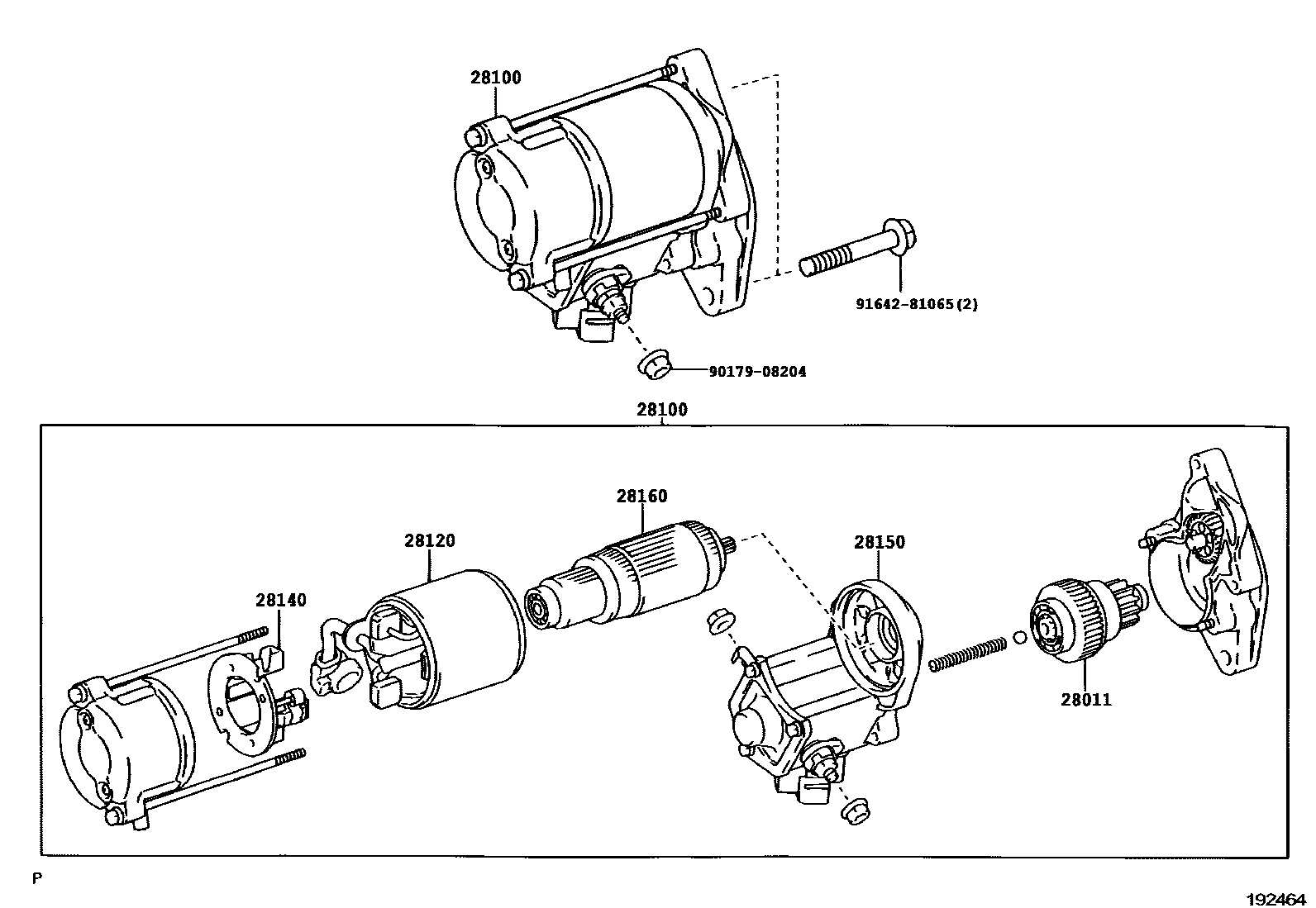 28100

91642-81065(2)

90179-08204

28100

28160

28120

28150

28140

28011

P

192464