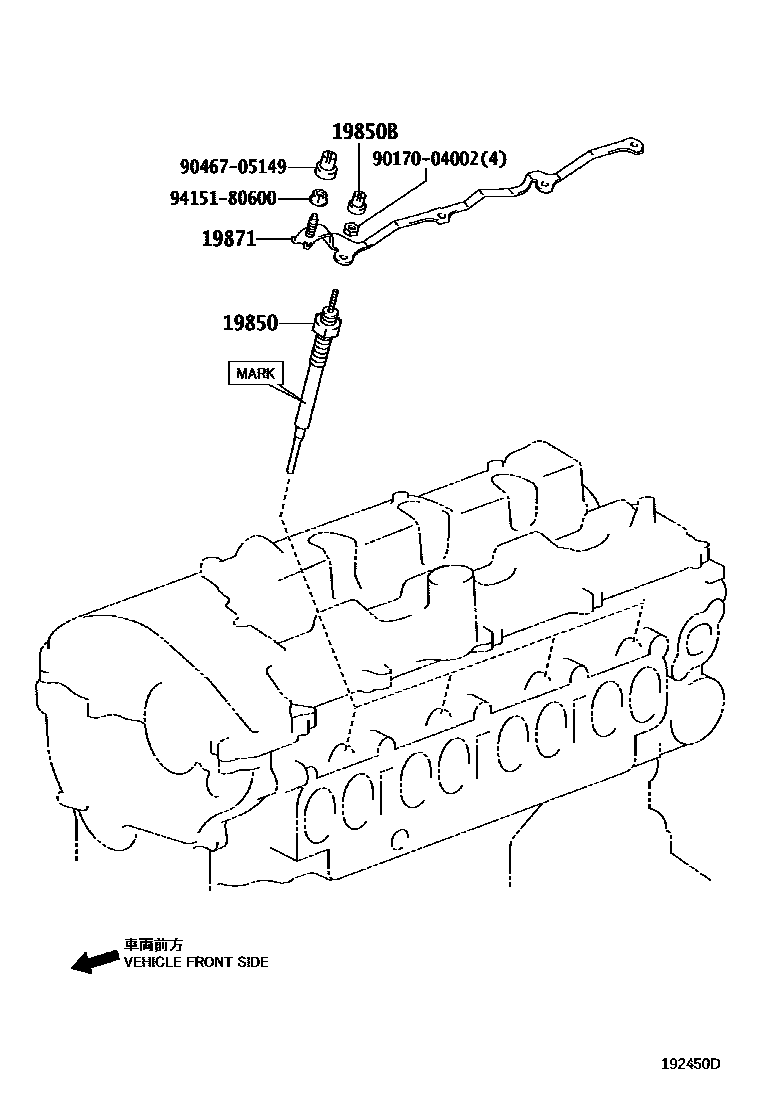 19850B
90467-05149
90170-04002(4)
94151-80600
19871
19850
MARK
車両前方
VEHICLE FRONT SIDE
192450D