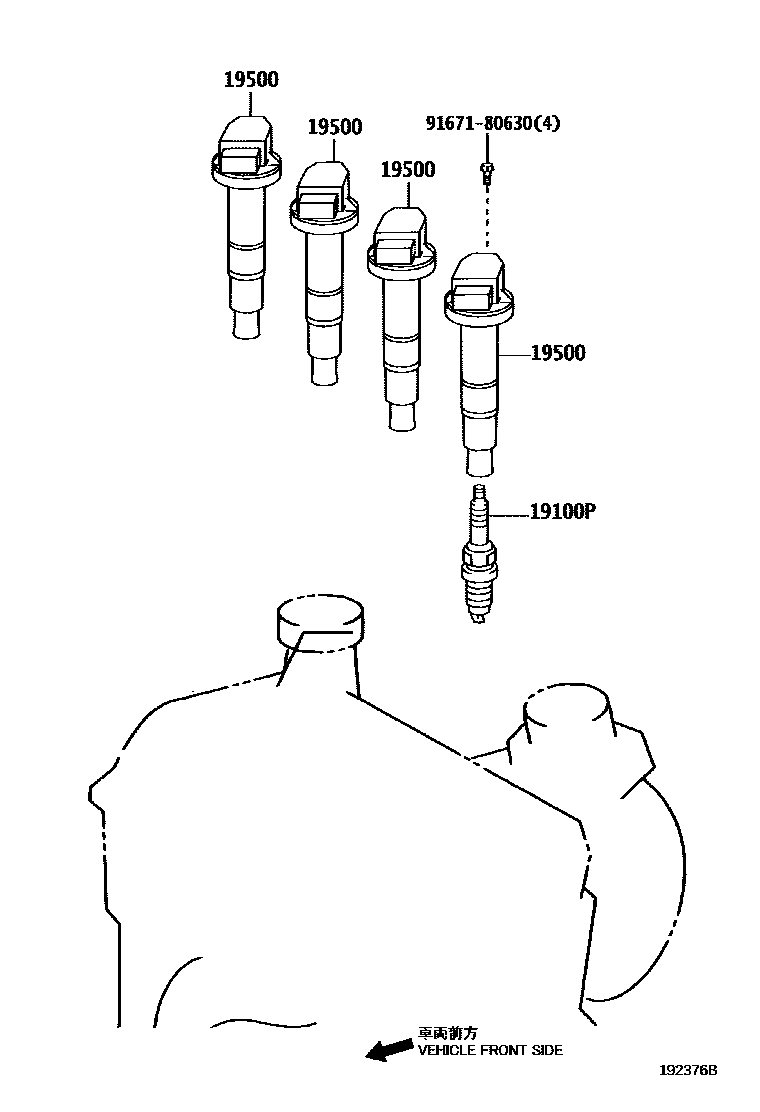 19500

19500

19500

91671-80630(4)

19500

19100P

車両前方
VEHICLE FRONT SIDE

192376B