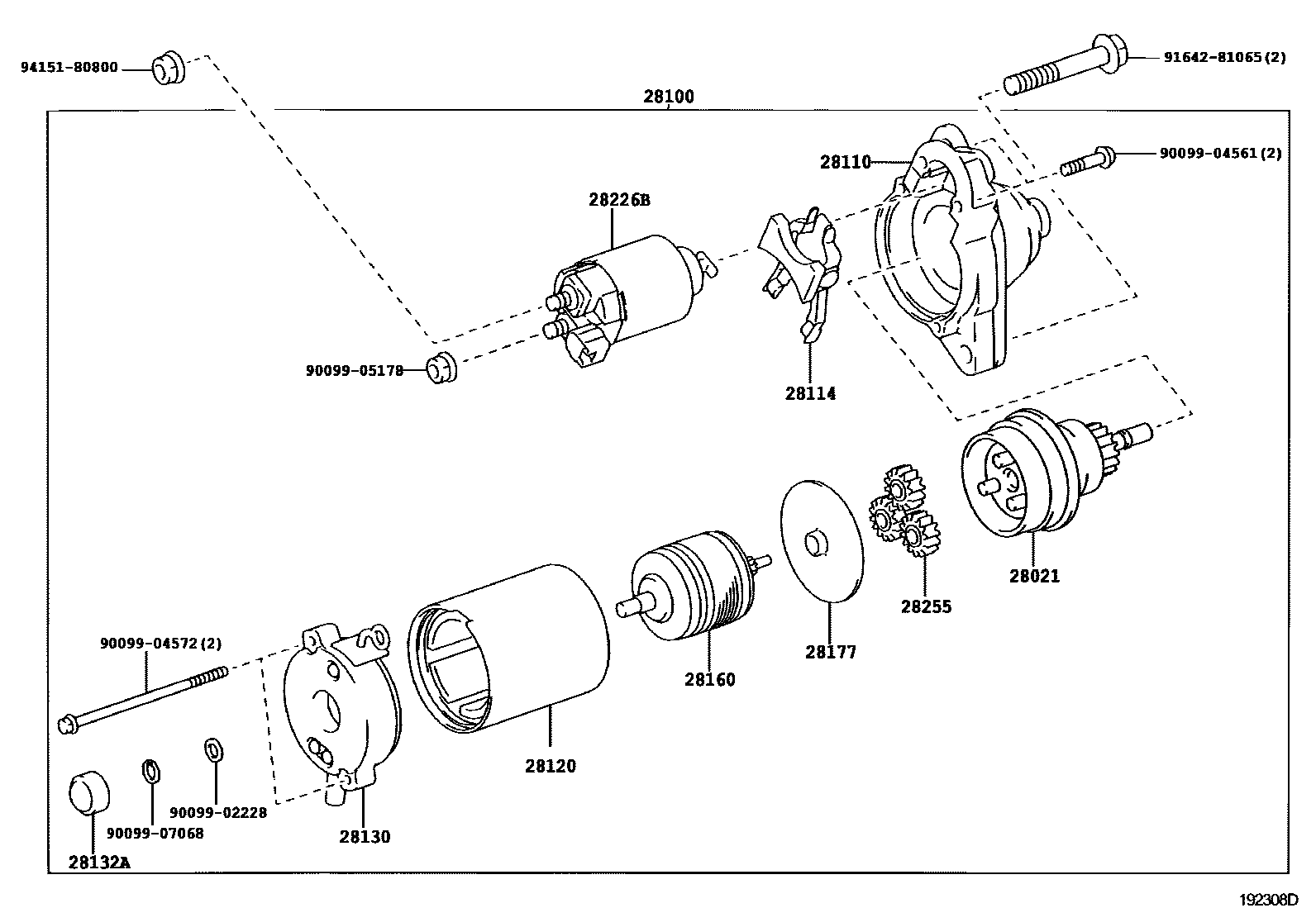 94151-80800

91642-81065(2)

28100

28110

90099-04561(2)

28226B

90099-05178

28114

28021

28255

28177

28160

90099-04572(2)

28120

90099-02228

90099-07068

28130

28132A

192308D