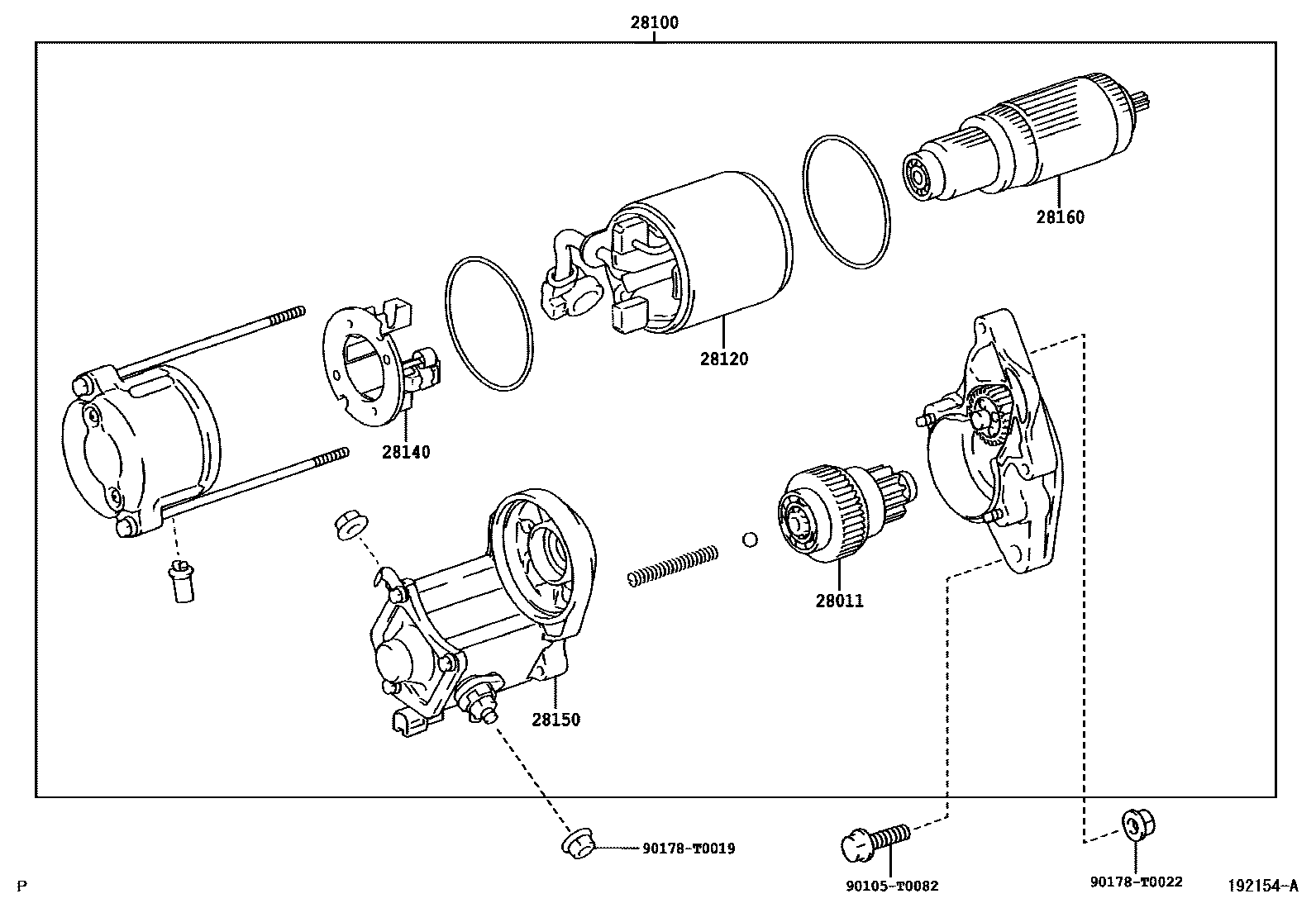 28100

28160

28120

28140

28011

28150

90178-T0019

90105-T0082

90178-T0022

P

192154-A