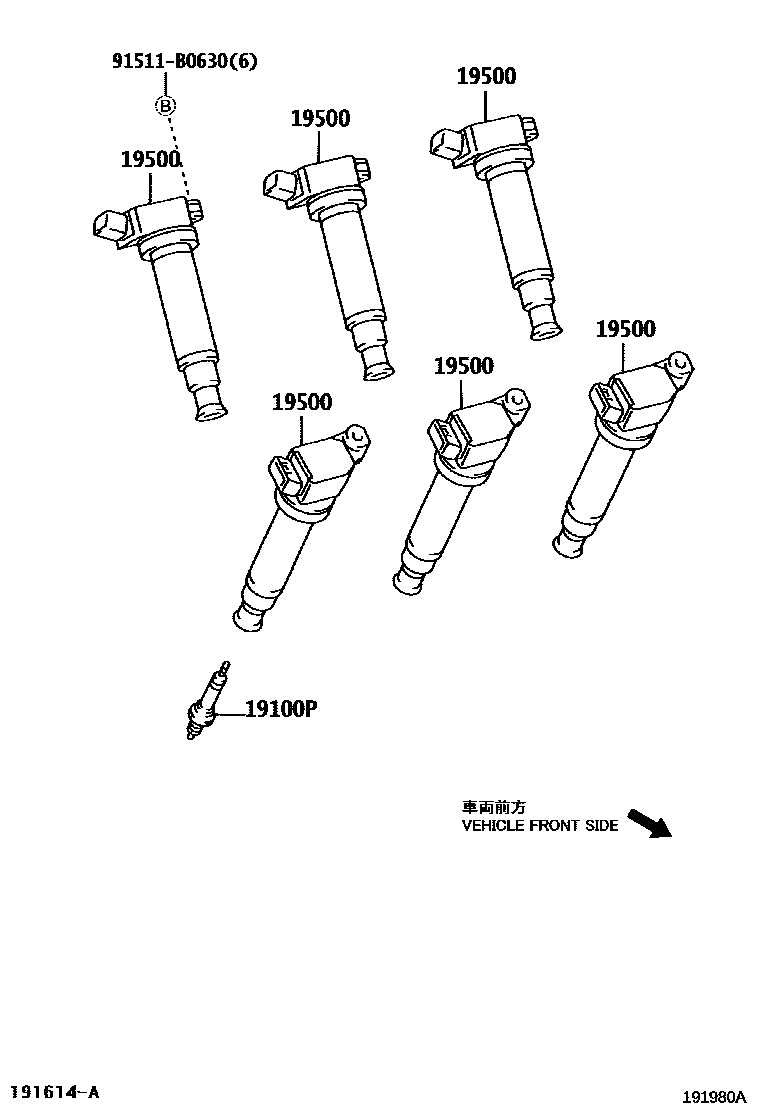 91511-B0630(6)

B

19500

19500

19500

19500

19500

19500

19100P

車両前方
VEHICLE FRONT SIDE

191614-A

191980A