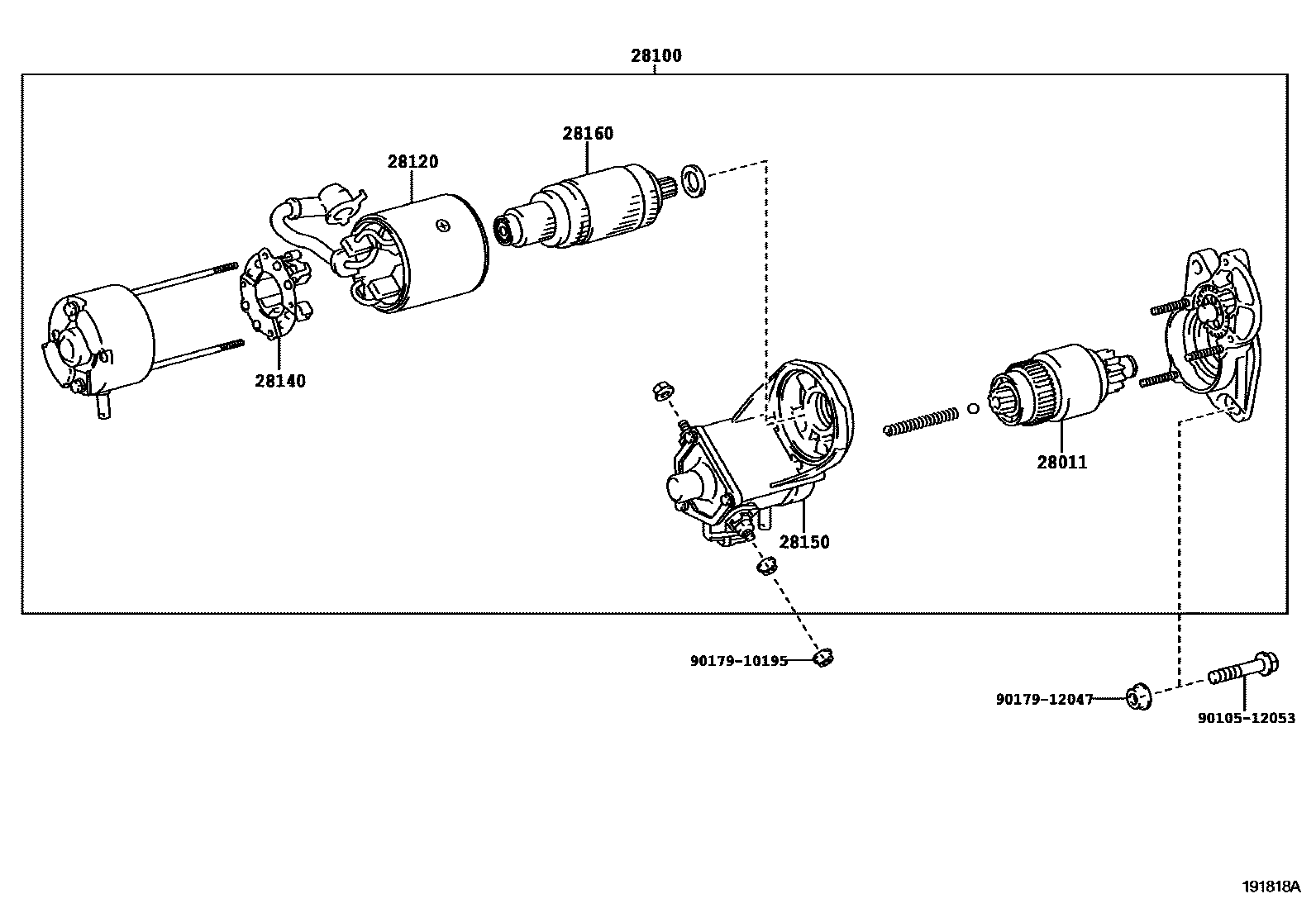 28100

28160

28120

28140

28011

28150

90179-10195

90179-12047

90105-12053

191818A