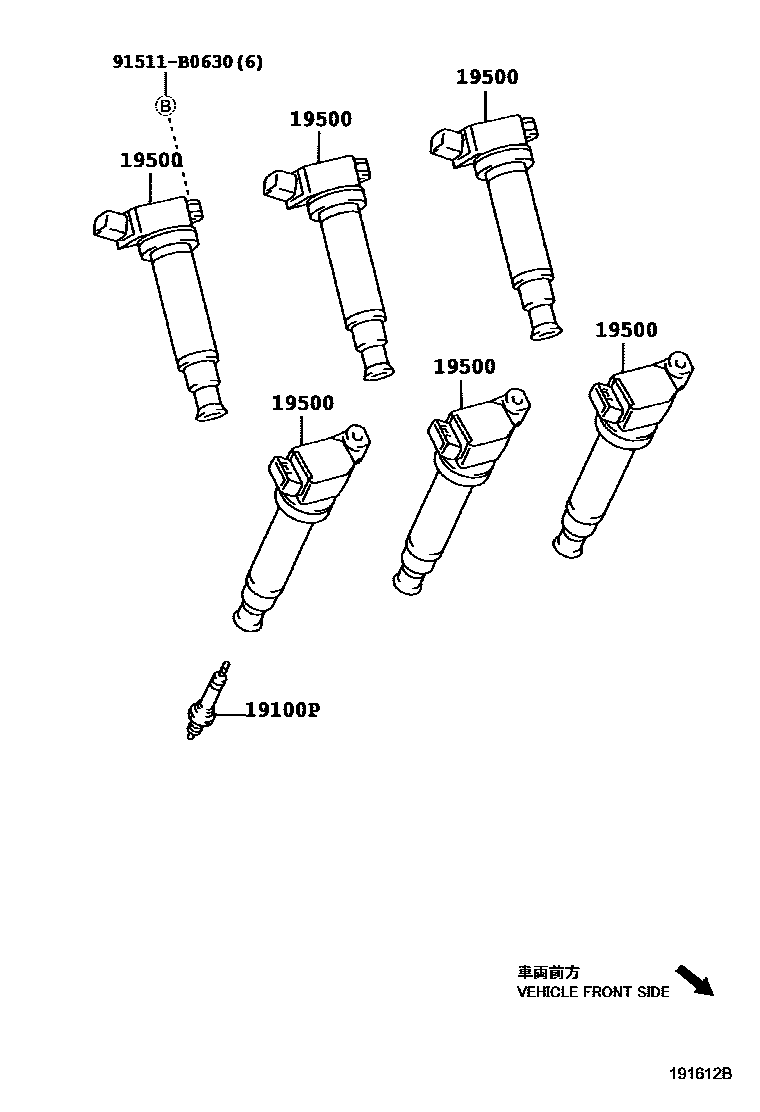 91511-B0630(6)

B

19500

19500

19500

19500

19500

19500

19100P

車両前方
VEHICLE FRONT SIDE

191612B