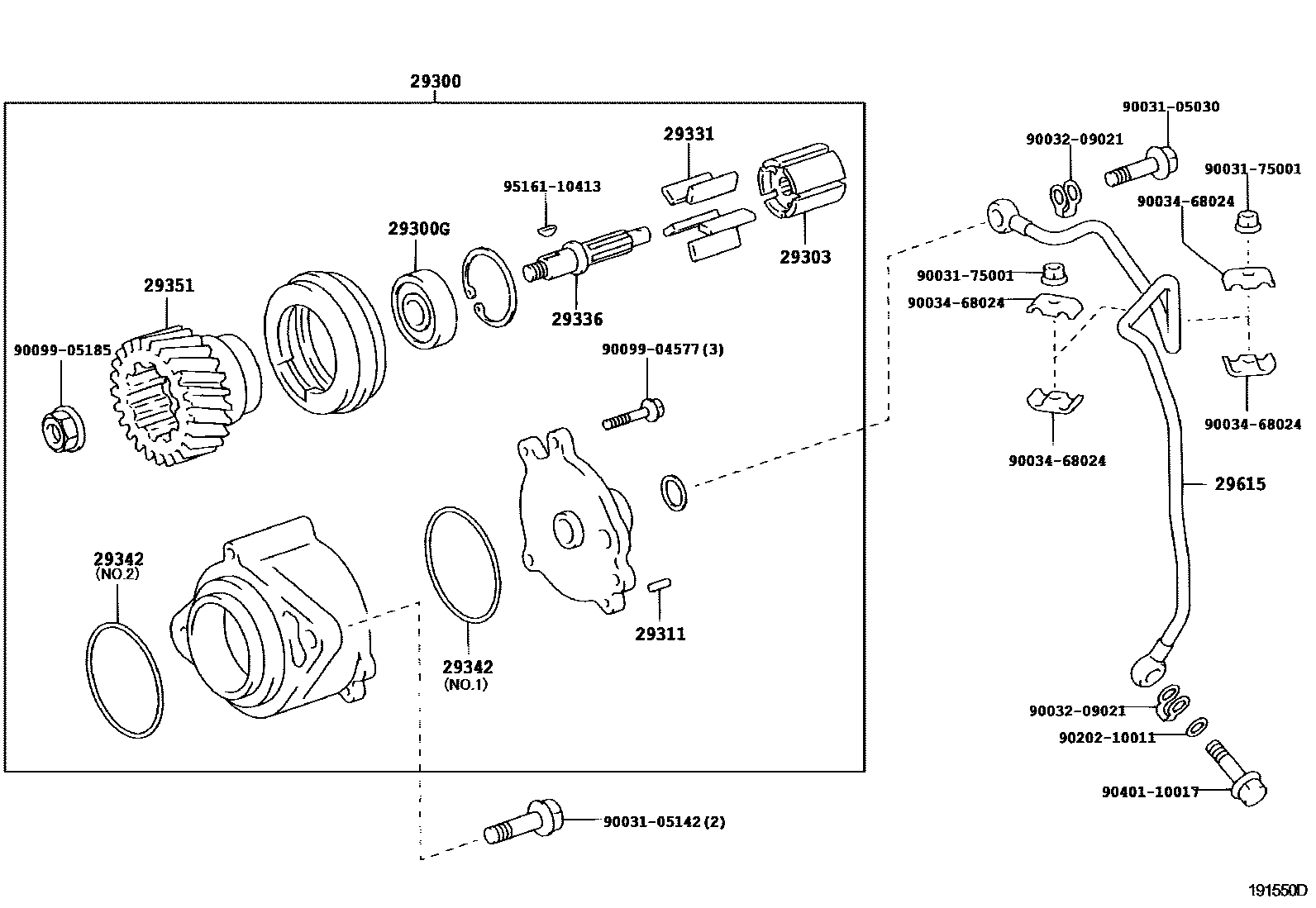 29300

29331

95161-10413

29300G

29303

29351

29336

90099-05185

90099-04577 (3)

29342
(NO.2)

29342
(NO.1)

29311

90031-05142 (2)

90031-05030

90032-09021

90031-75001

90034-68024

90031-75001

90034-68024

90034-68024

90034-68024

29615

90032-09021

90202-10011

90401-10017

191550D