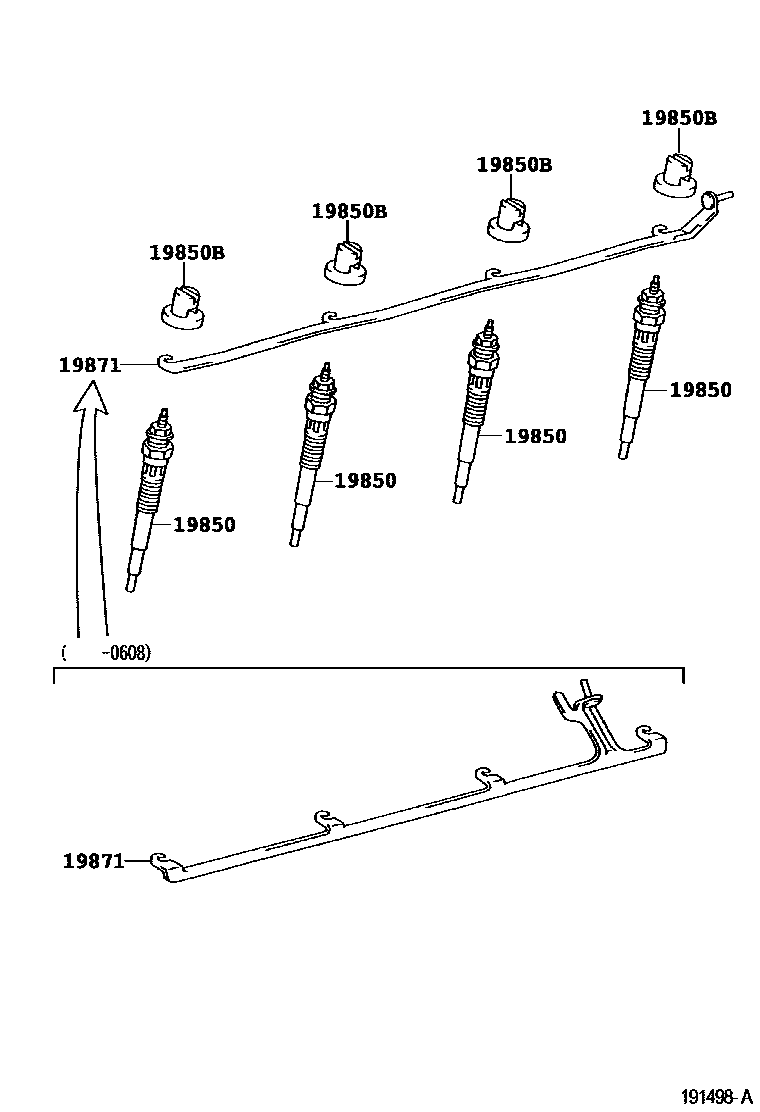 19850B
19850B
19850B
19850B
19871
19850
19850
19850
19850
( -0608)
19871
191498-A