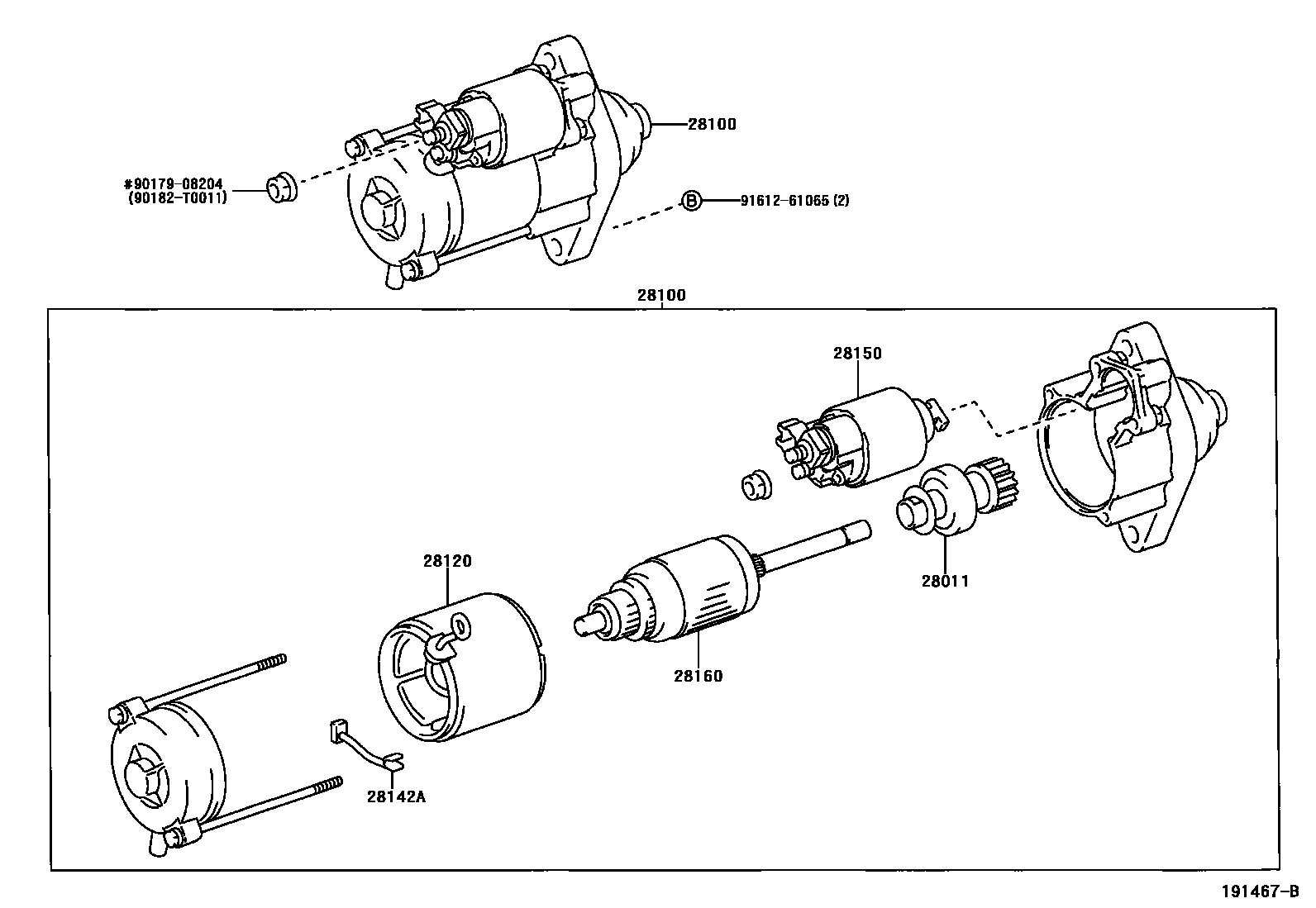 28100

*90179-08204
(90182-T0011)

B 91612-61065 (2)

28100

28150

28120

28011

28160

28142A

191467-B