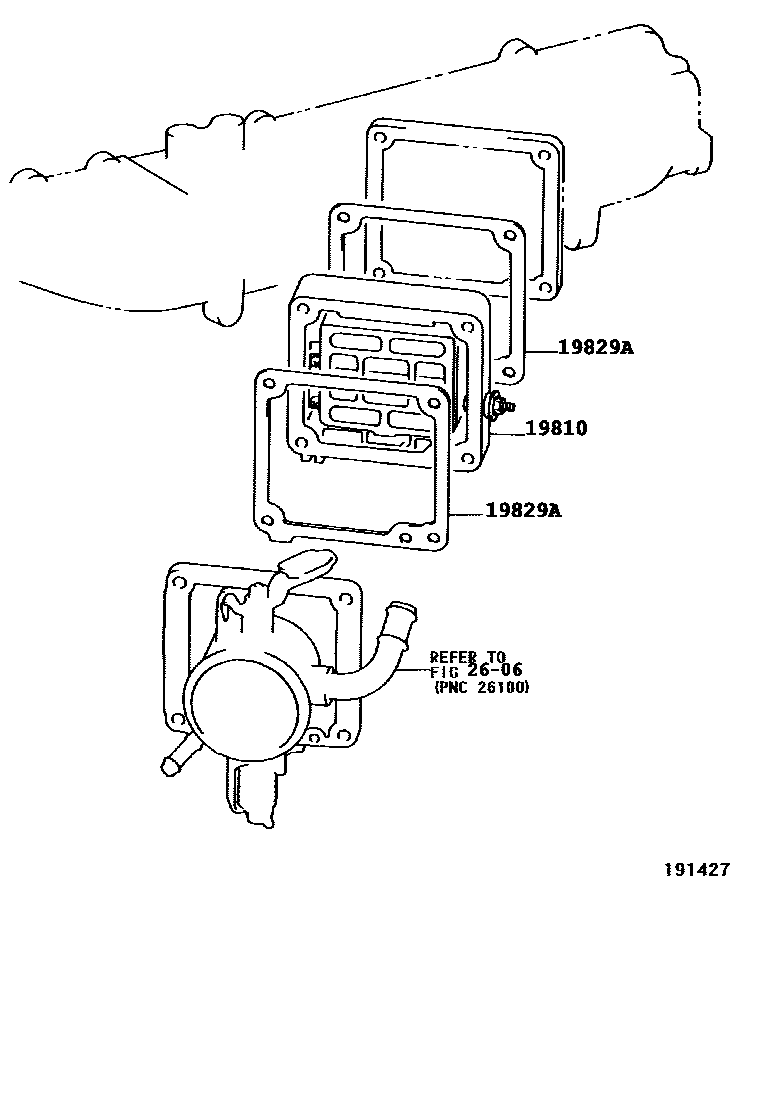 19829A

19810

19829A

REFER TO
FIG 26-06
(PNC 26100)

191427